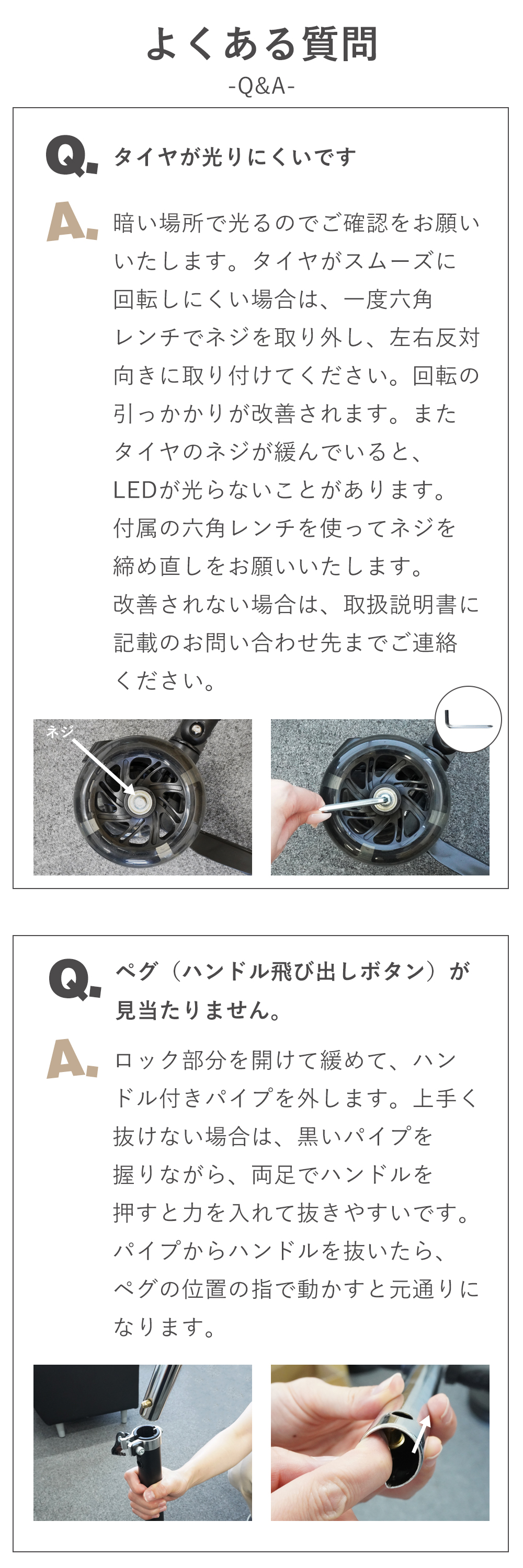 よくある質問
-Q&A-

Q. タイヤが光りにくいです

A. 暗い場所で光るのでご確認をお願いいたします。タイヤがスムーズに回転しにくい場合は、一度六角レンチでネジを取り外し、左右反対向きに取り付けてください。回転の引っかかりが改善されます。またタイヤのネジが緩んでいると、LEDが光らないことがあります。付属の六角レンチを使ってネジを締め直しをお願いいたします。改善されない場合は、取扱説明書に記載のお問い合わせ先までご連絡ください。

ネジ

Q. ペグ（ハンドル飛び出しボタン）が見当たりません。

A. ロック部分を開けて緩めて、ハンドル付きパイプを外します。上手く抜けない場合は、黒いパイプを握りながら、両足でハンドルを押すと力を入れて抜きやすいです。パイプからハンドルを抜いたら、ペグの位置の指で動かすと元通りになります。