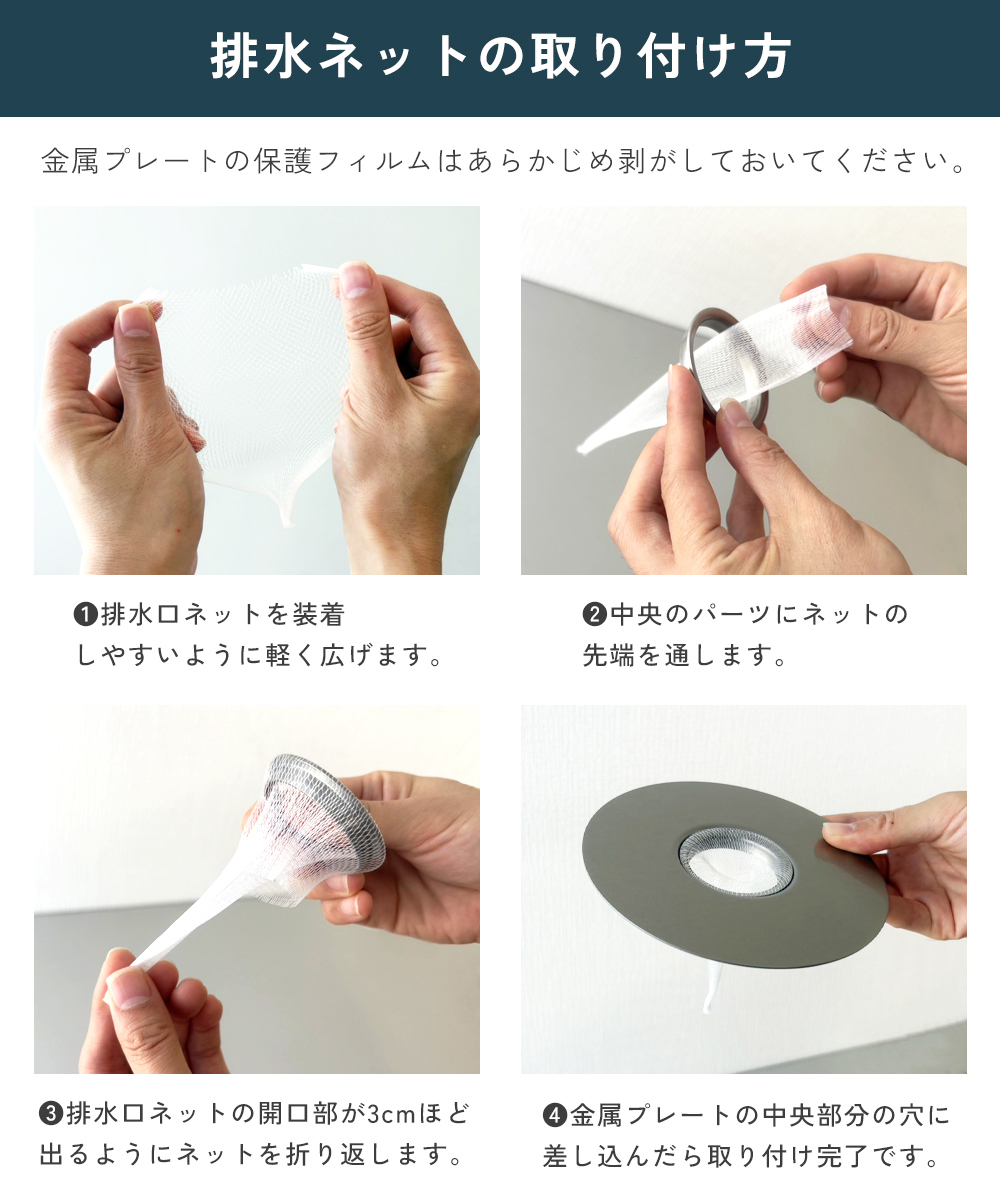 排水ネットの取り付け方

金属プレートの保護フィルムはあらかじめ剥がしておいてください。

❶排水口ネットを装着しやすいように軽く広げます。

❷中央のパーツにネットの先端を通します。

❸排水口ネットの開口部が3cmほど出るようにネットを折り返します。

❹金属プレートの中央部分の穴に差し込んだら取り付け完了です。