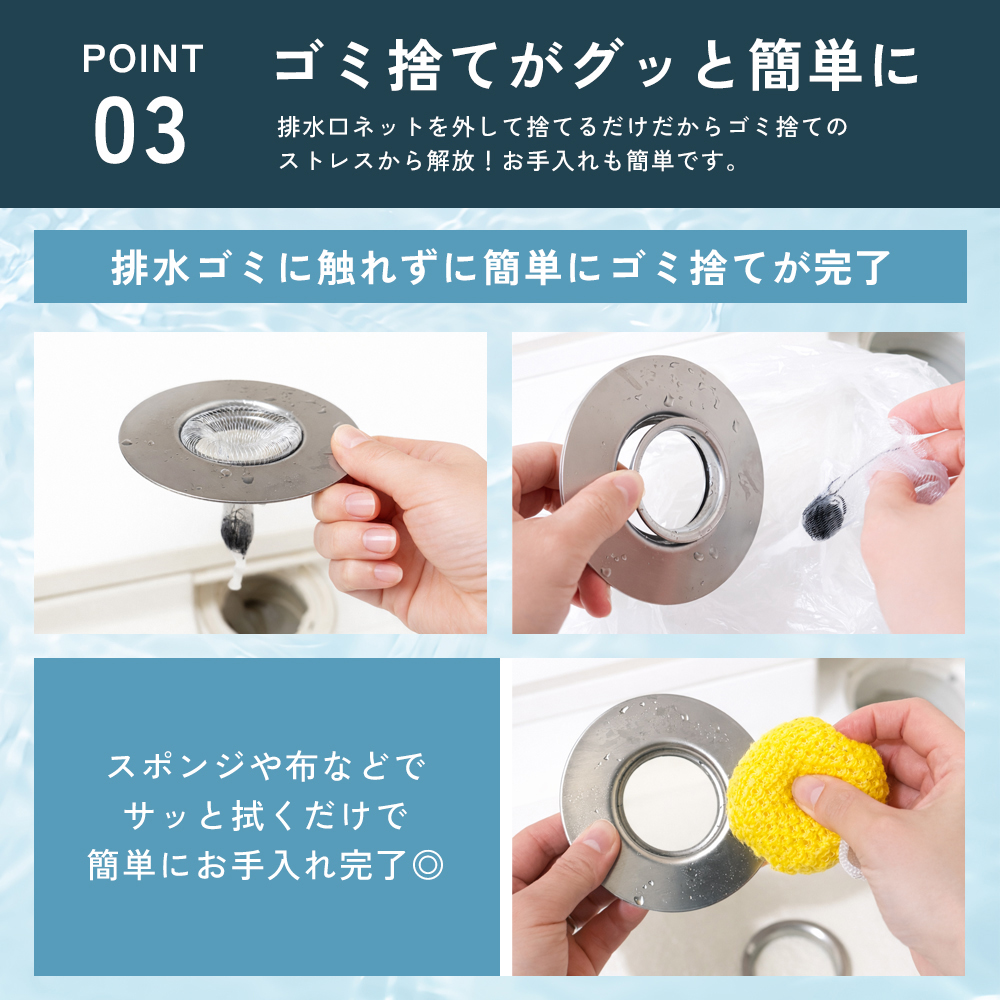 POINT
03

ゴミ捨てがグッと簡単に

排水口ネットを外して捨てるだけだからゴミ捨てのストレスから解放！お手入れも簡単です。

排水ゴミに触れずに簡単にゴミ捨てが完了

スポンジや布などで
サッと拭くだけで
簡単にお手入れ完了◎