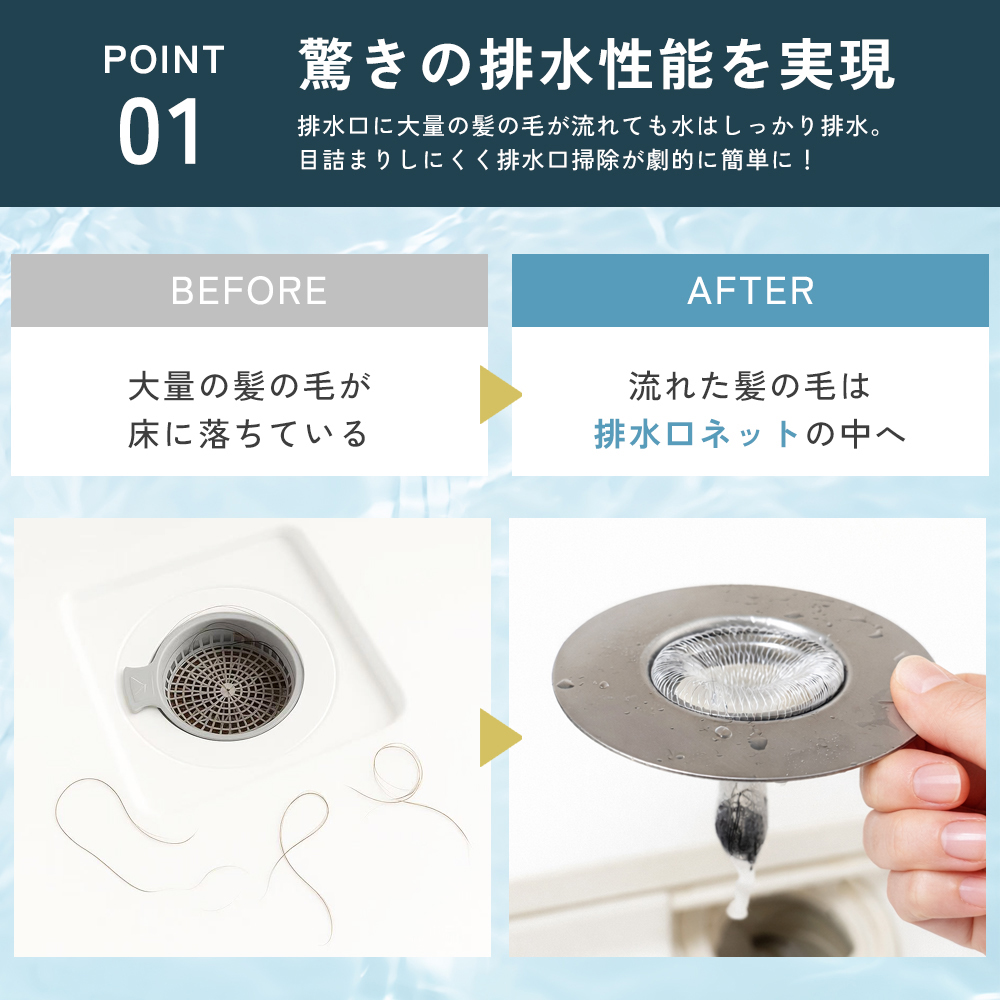 POINT
01

驚きの排水性能を実現

排水口に大量の髪の毛が流れても水はしっかり排水。
目詰まりしにくく排水口掃除が劇的に簡単に！

BEFORE

大量の髪の毛が
床に落ちている

AFTER

流れた髪の毛は
排水口ネットの中へ