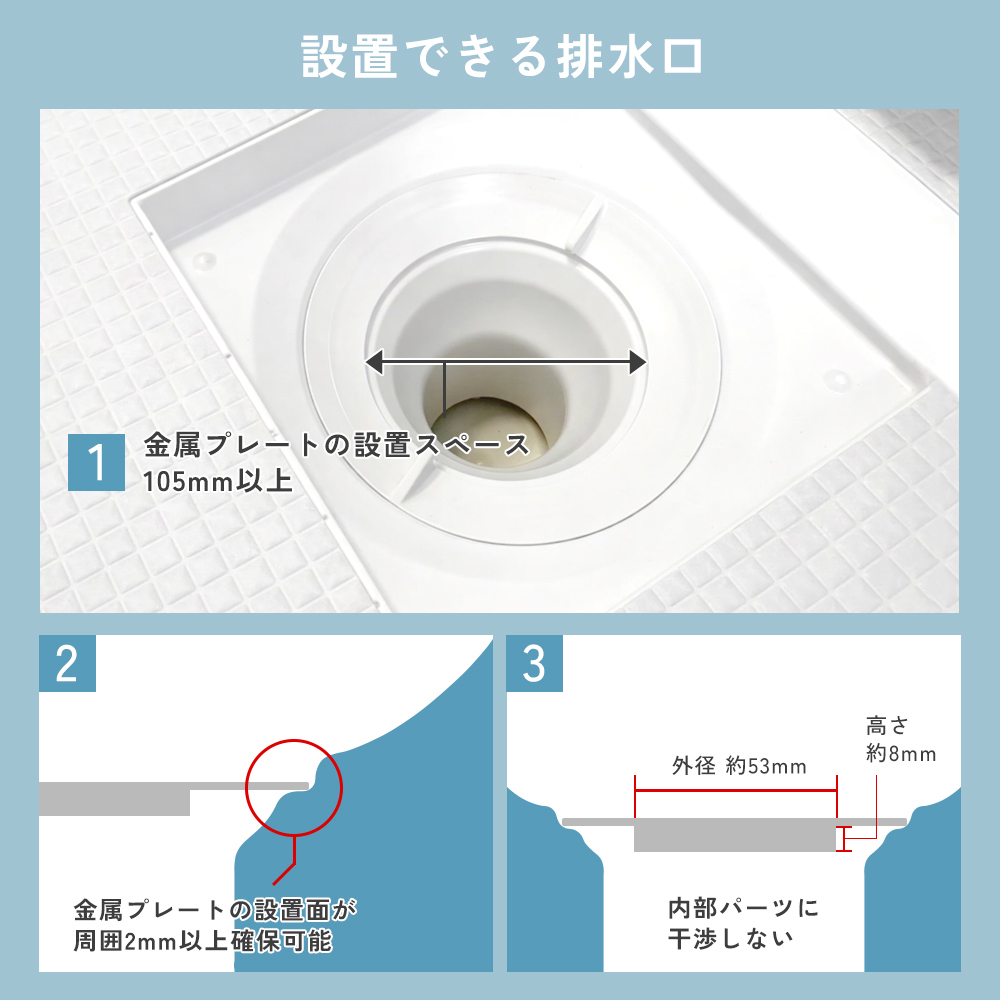 設置できる排水口

1 金属プレートの設置スペース
105mm以上

2

金属プレートの設置面が
周囲2mm以上確保可能

3

外径 約53mm

高さ
約8mm

内部パーツに
干渉しない