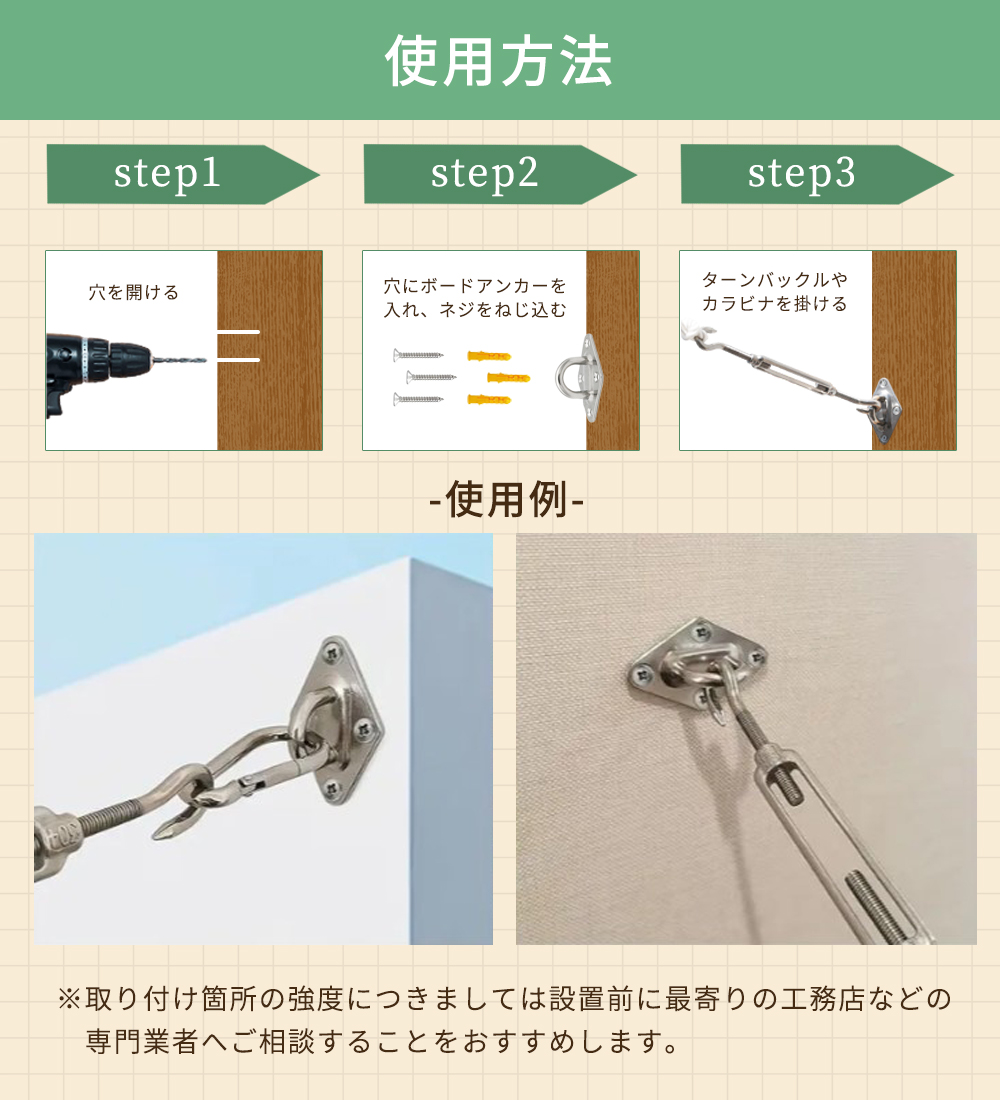 使用方法

step1

step2

step3

穴を開ける

穴にボードアンカーを入れ、ネジをねじ込む

ターンバックルやカラビナを掛ける

-使用例-

※取り付け箇所の強度につきましては設置前に最寄りの工務店などの専門業者へご相談することをおすすめします。