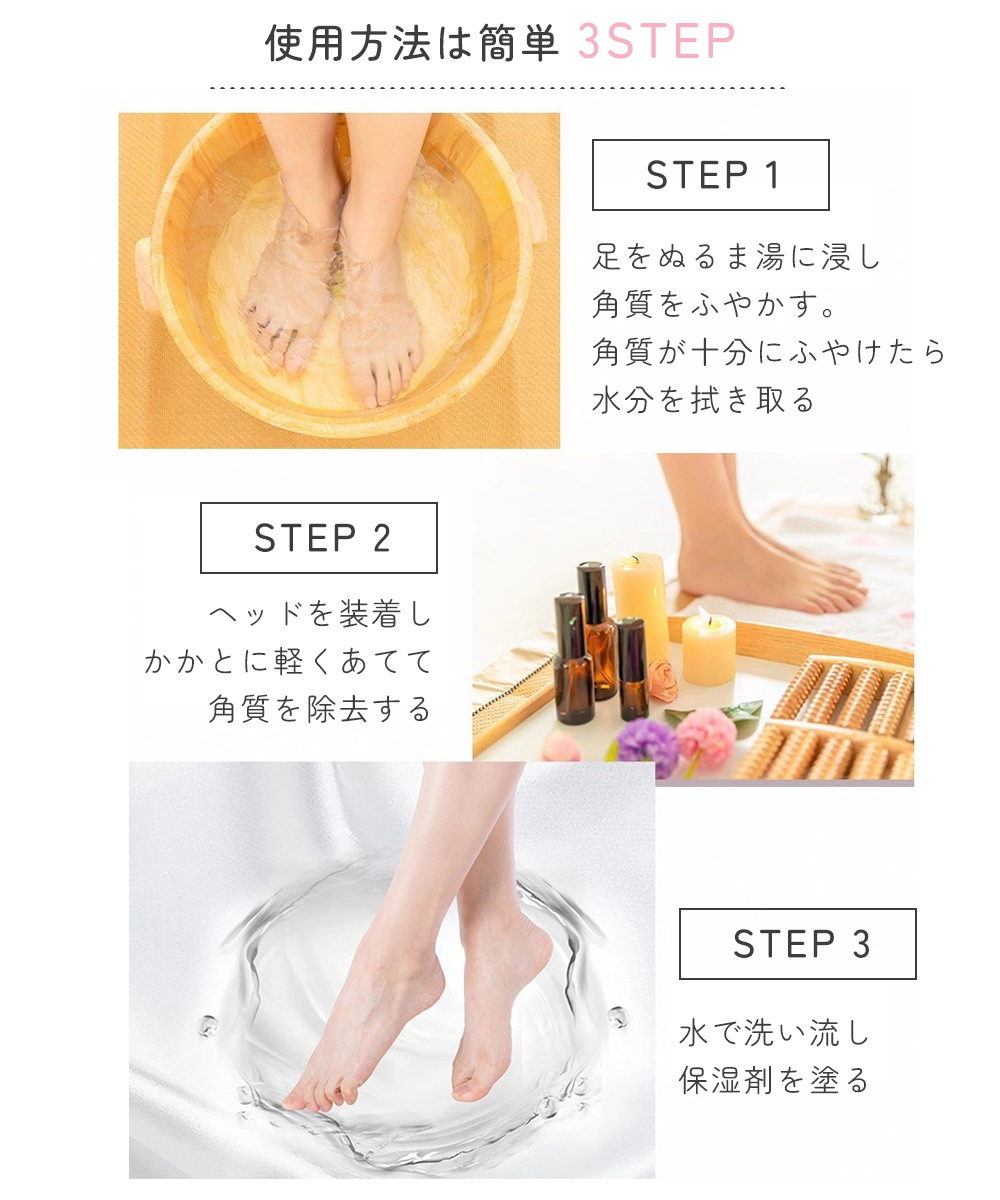 使用方法は簡単 3STEP

STEP 1

足をぬるま湯に浸し
角質をふやかす。
角質が十分にふやけたら
水分を拭き取る

STEP 2

ヘッドを装着し
かかとに軽くあてて
角質を除去する

STEP 3

水で洗い流し
保湿剤を塗る