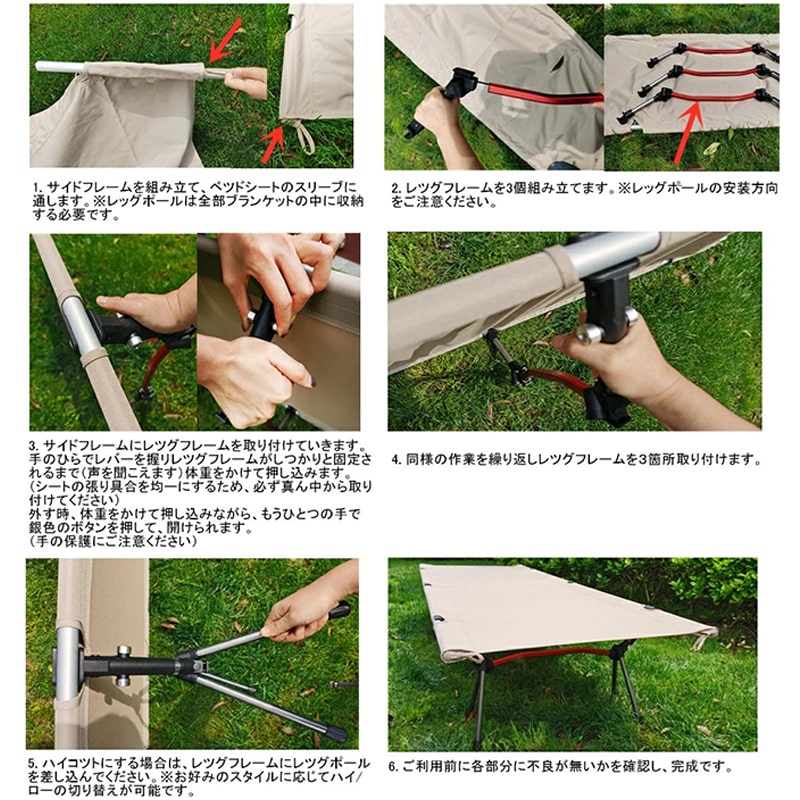 1. サイドフレームを組み立て、ベッドシートのスリーブに通します。※レッグポールは全部ブランケットの中に収納する必要です。

2. レッグフレームを3個組み立てます。※レッグポールの安装方向をご注意ください。

3. サイドフレームにレッグフレームを取り付けていきます。手のひらでレバーを握りレッグフレームがしっかりと固定されるまで(声を聞こえます)体重をかけて押し込みます。
(シートの張り具合を均一にするため、必ず真ん中から取り付けてください)
外す時、体重をかけて押し込みながら、もうひとつの手で銀色のボタンを押して、開けられます。
(手の保護にご注意ください)

4. 同様の作業を繰り返しレッグフレームを3箇所取り付けます。

5. ハイコットにする場合は、レッグフレームにレッグポールを差し込んでください。※お好みのスタイルに応じてハイ/ローの切り替えが可能です。

6. ご利用前に各部分に不良が無いかを確認し、完成です。