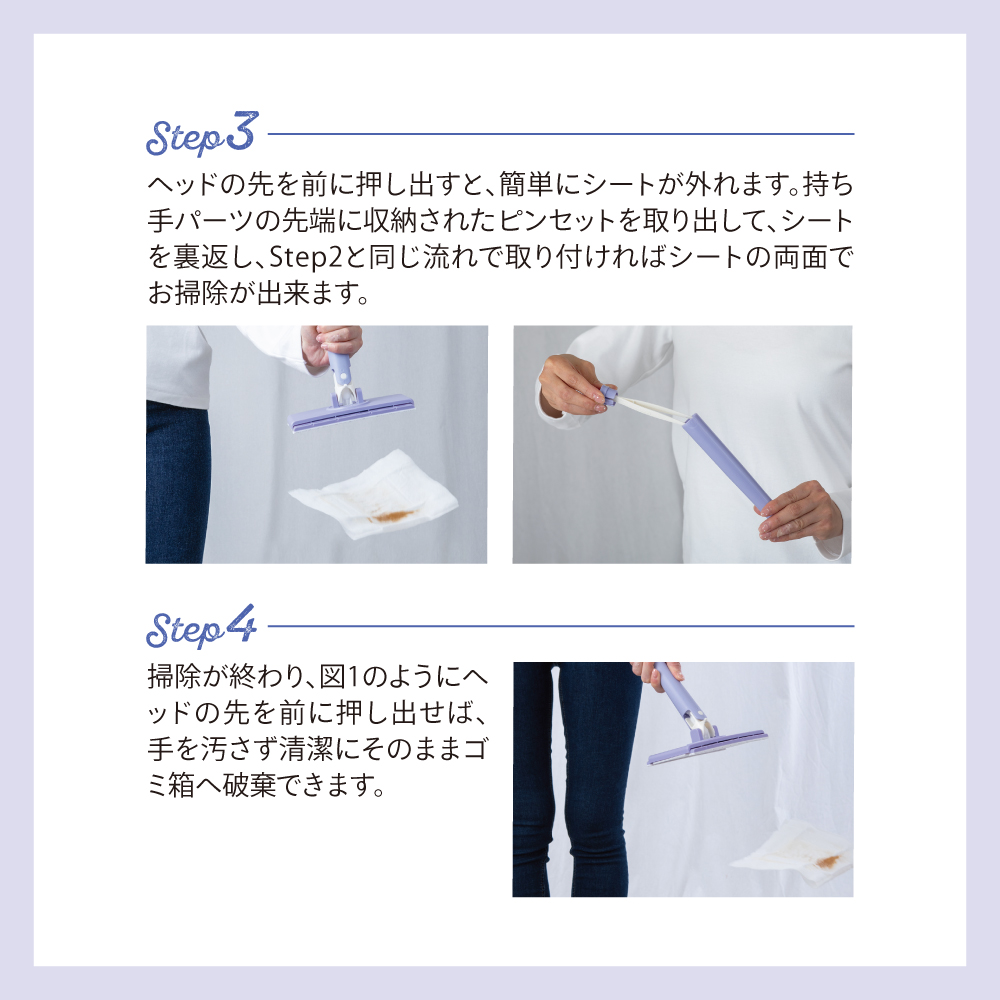 Step3

ヘッドの先を前に押し出すと、簡単にシートが外れます。持ち手パーツの先端に収納されたピンセットを取り出して、シートを裏返し、Step2と同じ流れで取り付ければシートの両面でお掃除が出来ます。

Step4

掃除が終わり、図1のようにヘッドの先を前に押し出せば、手を汚さず清潔にそのままゴミ箱へ破棄できます。