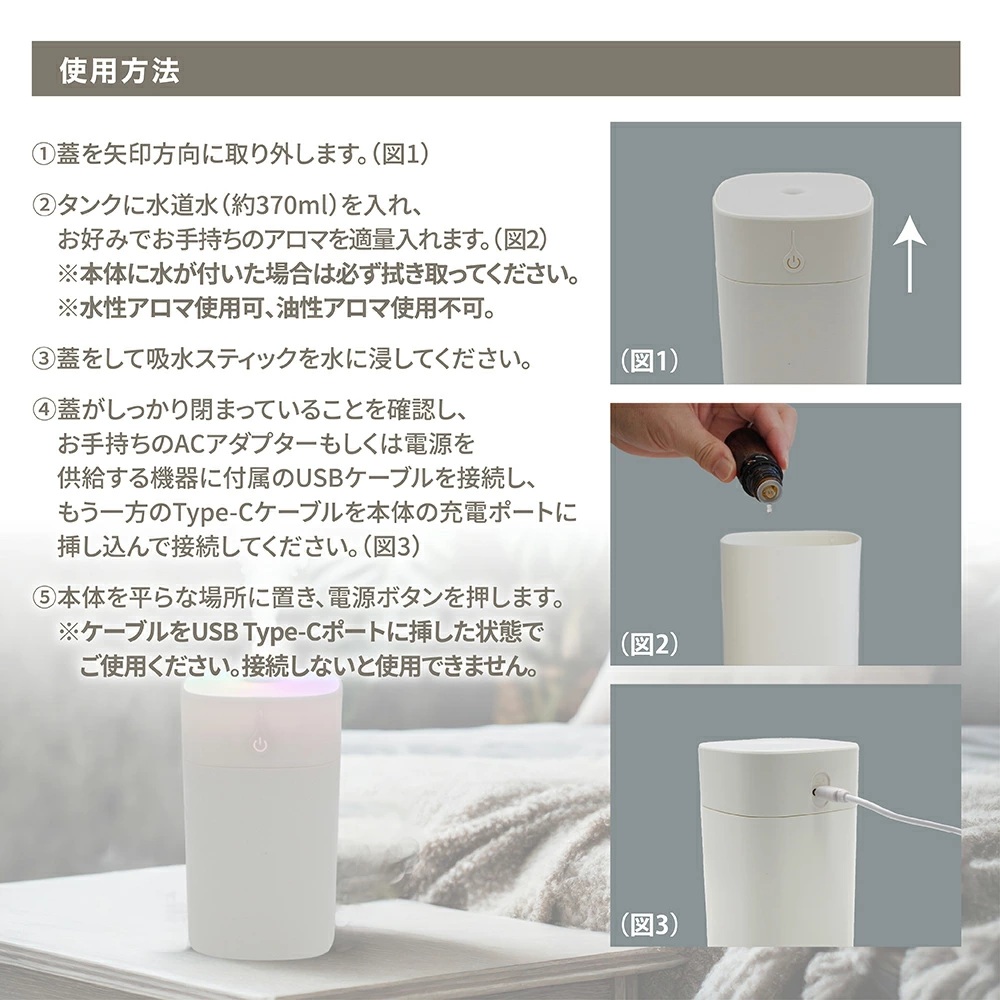 使用方法

①蓋を矢印方向に取り外します。(図1)

②タンクに水道水(約370ml)を入れ、お好みでお手持ちのアロマを適量入れます。(図2)
※本体に水が付いた場合は必ず拭き取ってください。
※水性アロマ使用可、油性アロマ使用不可。

③蓋をして吸水スティックを水に浸してください。

④蓋がしっかり閉まっていることを確認し、お手持ちのACアダプターもしくは電源を供給する機器に付属のUSBケーブルを接続し、もう一方のType-Cケーブルを本体の充電ポートに挿し込んで接続してください。(図3)

⑤本体を平らな場所に置き、電源ボタンを押します。
※ケーブルをUSB Type-Cポートに挿した状態でご使用ください。接続しないと使用できません。

(図1)

(図2)

(図3)