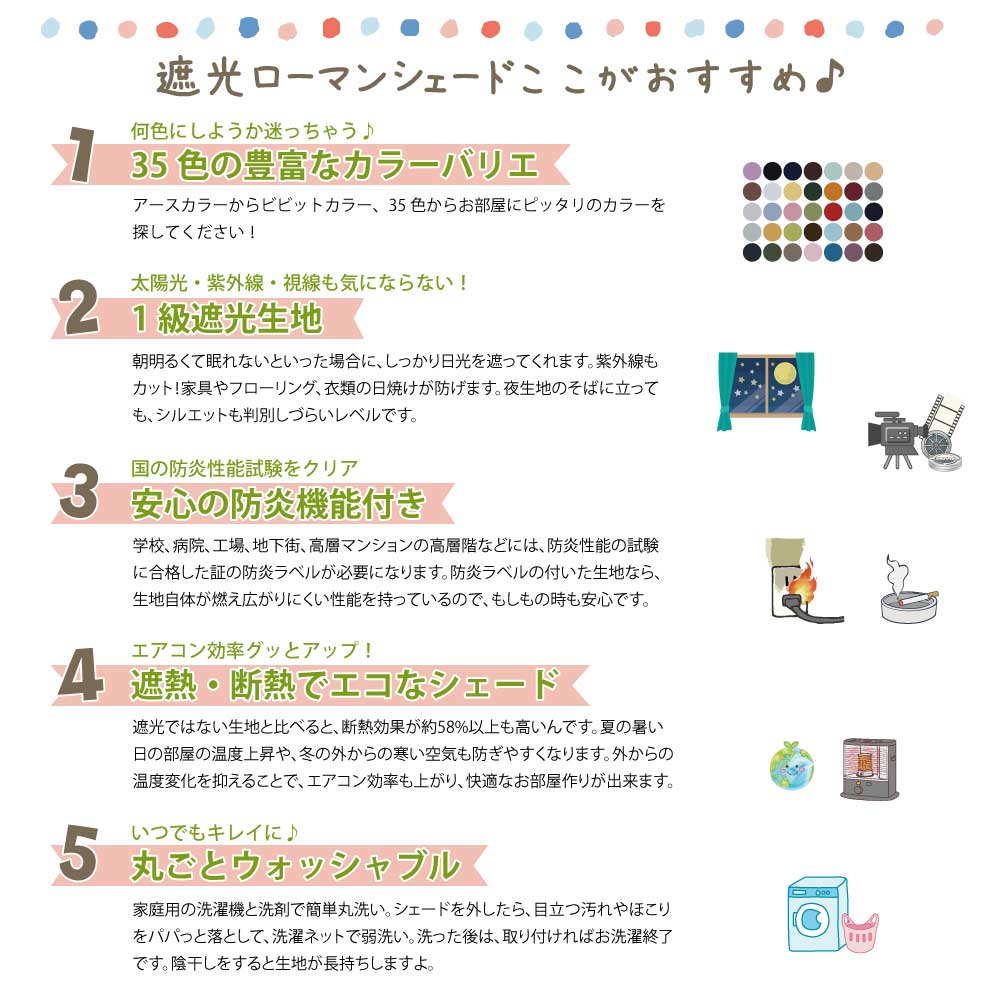 遮光ローマンシェードここがおすすめ♪

1
何色にしようか迷っちゃう♪
35 色の豊富なカラーバリエ
アースカラーからビビットカラー、35 色からお部屋にピッタリのカラーを探してください！

2
太陽光・紫外線・視線も気にならない！
1 級遮光生地
朝明るくて眠れないといった場合に、しっかり日光を遮ってくれます。紫外線もカット！家具やフローリング、衣類の日焼けが防げます。夜生地のそばに立っても、シルエットも判別しづらいレベルです。

3
国の防炎性能試験をクリア
安心の防炎機能付き
学校、病院、工場、地下街、高層マンションの高層階などには、防炎性能の試験に合格した証の防炎ラベルが必要になります。防炎ラベルの付いた生地なら、生地自体が燃え広がりにくい性能を持っているので、もしもの時も安心です。

4
エアコン効率グッとアップ！
遮熱・断熱でエコなシェード
遮光ではない生地と比べると、断熱効果が約58%以上も高いんです。夏の暑い日の部屋の温度上昇や、冬の外からの寒い空気も防ぎやすくなります。外からの温度変化を抑えることで、エアコン効率も上がり、快適なお部屋作りが出来ます。

5
いつでもキレイに♪
丸ごとウォッシャブル
家庭用の洗濯機と洗剤で簡単丸洗い。シェードを外したら、目立つ汚れやほこりをパパっと落として、洗濯ネットで弱洗い。洗った後は、取り付ければお洗濯終了です。陰干しをすると生地が長持ちしますよ。