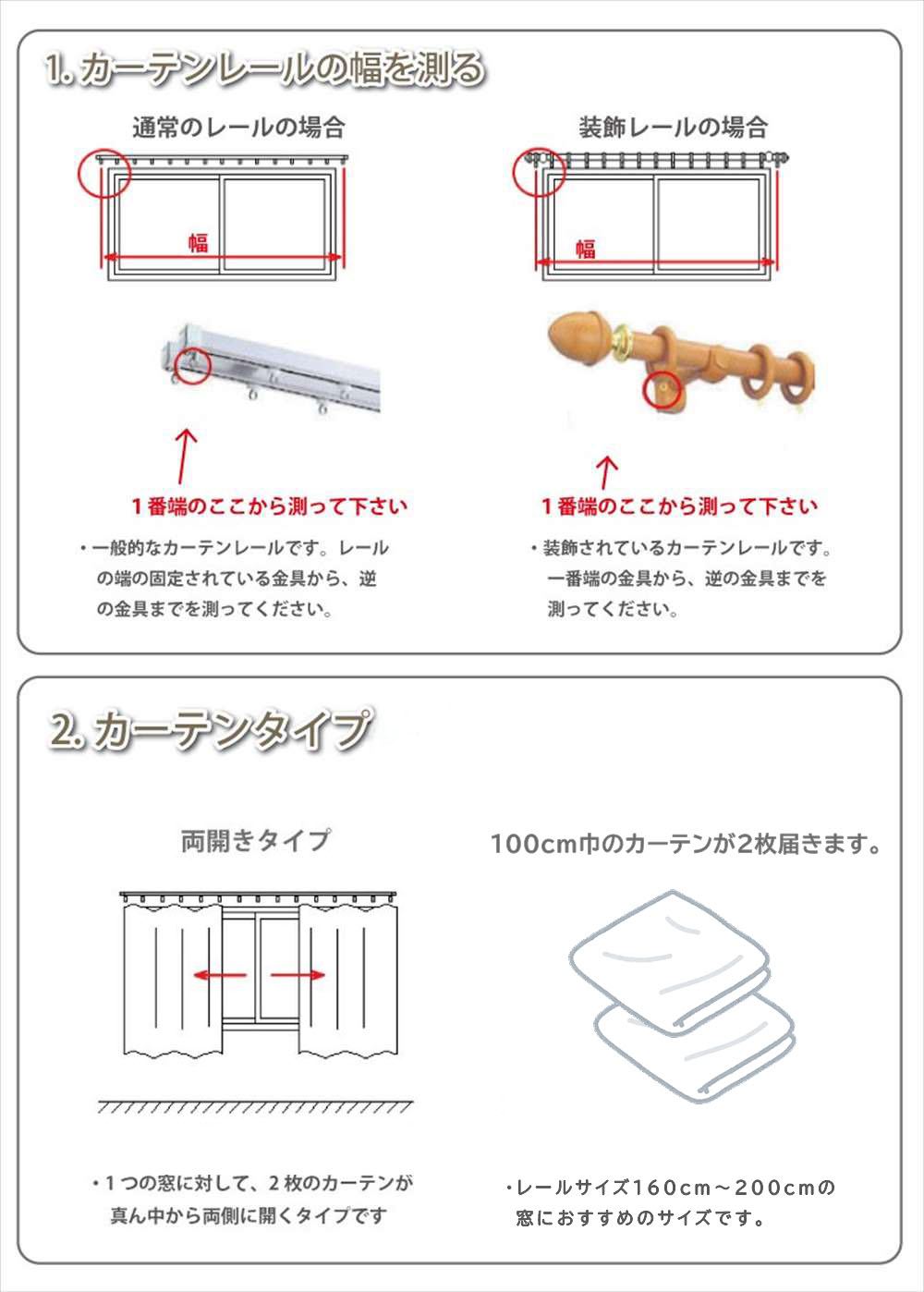 1. カーテンレールの幅を測る

通常のレールの場合

幅

１番端のここから測って下さい

・一般的なカーテンレールです。レールの端の固定されている金具から、逆の金具までを測ってください。

装飾レールの場合

幅

１番端のここから測って下さい

・装飾されているカーテンレールです。一番端の金具から、逆の金具までを測ってください。

2. カーテンタイプ

両開きタイプ

・１つの窓に対して、２枚のカーテンが真ん中から両側に開くタイプです

100cm巾のカーテンが2枚届きます。

・レールサイズ160cm～200cmの窓におすすめのサイズです。