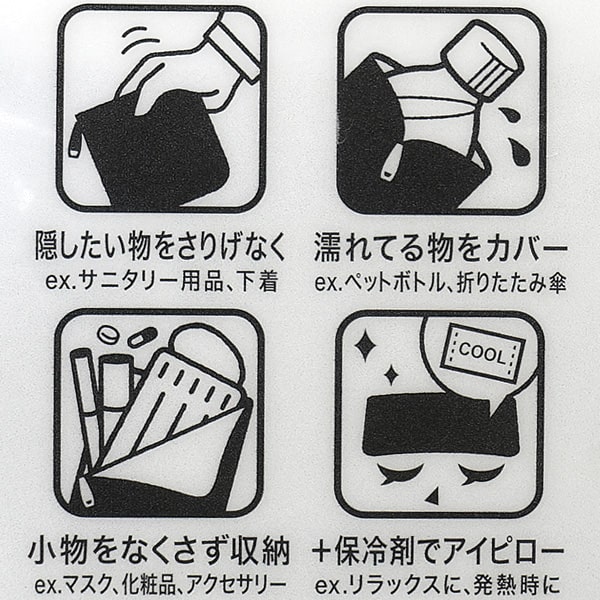 隠したい物をさりげなく
ex.サニタリー用品、下着

濡れてる物をカバー
ex.ペットボトル、折りたたみ傘

小物をなくさず収納
ex.マスク、化粧品、アクセサリー

COOL

+保冷剤でアイピロー
ex.リラックスに、発熱時に