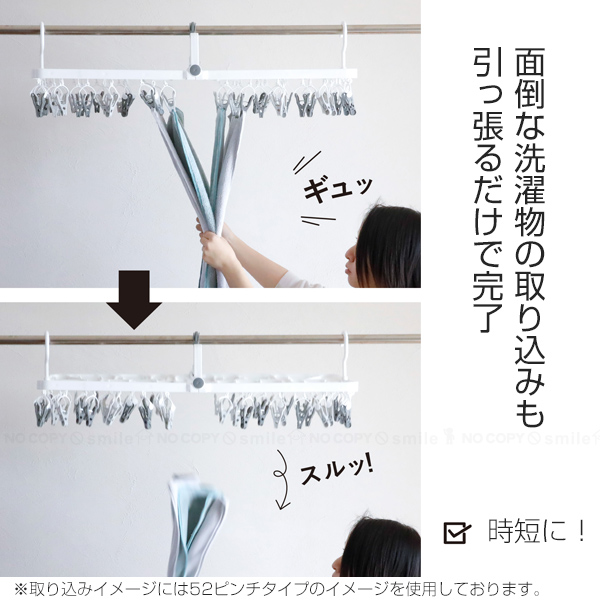 面倒な洗濯物の取り込みも
引っ張るだけで完了

ギュッ

NO COPY smile NO COPY smile NO COPY smile NO COPY smile

スルッ!

時短に！

※取り込みイメージには52ピンチタイプのイメージを使用しております。