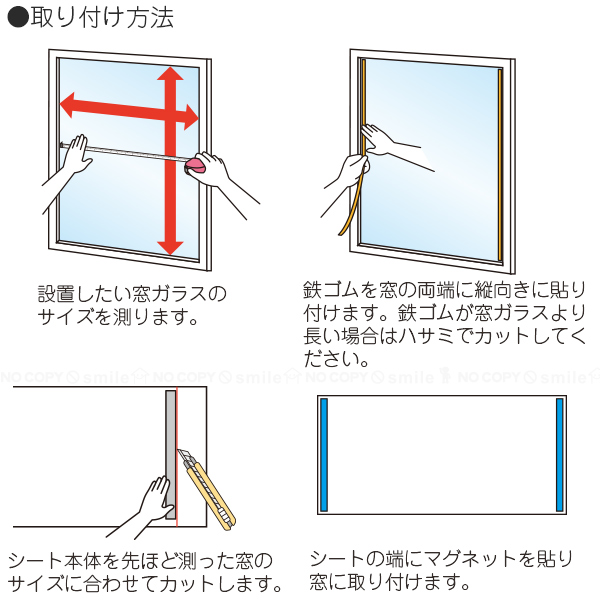 ●取り付け方法

設置したい窓ガラスのサイズを測ります。

鉄ゴムを窓の両端に縦向きに貼り付けます。鉄ゴムが窓ガラスより長い場合はハサミでカットしてください。

NO COPY smile NO COPY smile NO COPY smile NO COPY smile

シート本体を先ほど測った窓のサイズに合わせてカットします。

シートの端にマグネットを貼り窓に取り付けます。