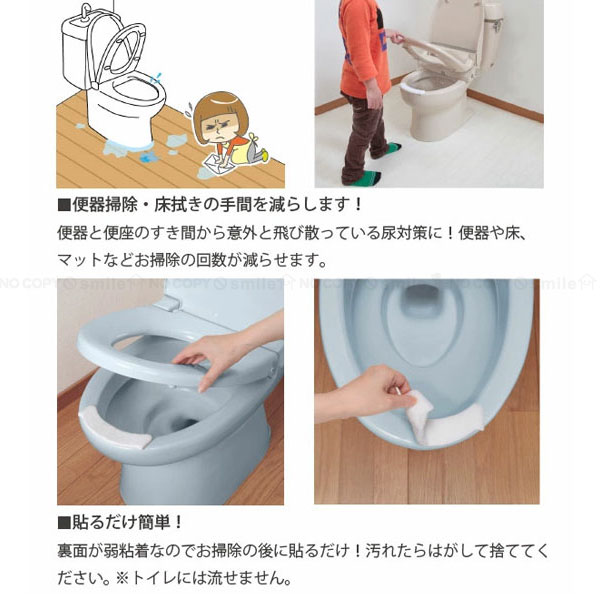 ■便器掃除・床拭きの手間を減らします！

便器と便座のすき間から意外と飛び散っている尿対策に！便器や床、マットなどお掃除の回数が減らせます。

NO COPY smile NO COPY smile NO COPY smile NO COPY smile

■貼るだけ簡単！

裏面が弱粘着なのでお掃除の後に貼るだけ！汚れたらはがして捨ててください。※トイレには流せません。