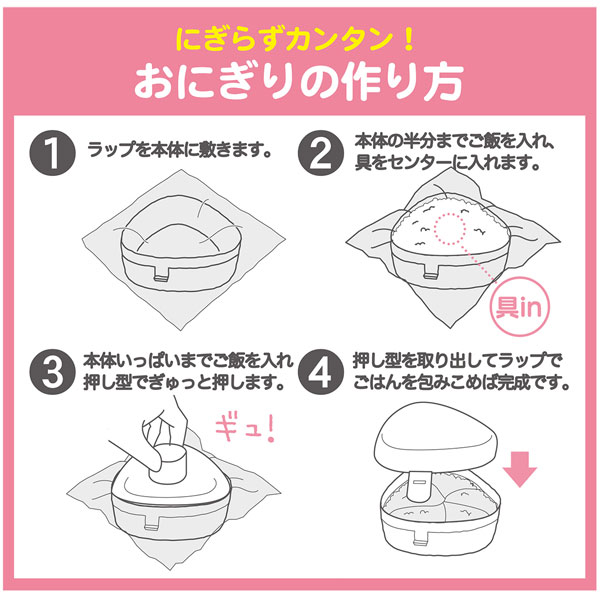 にぎらずカンタン！
おにぎりの作り方

1 ラップを本体に敷きます。

2 本体の半分までご飯を入れ、具をセンターに入れます。

具in

3 本体いっぱいまでご飯を入れ押し型でぎゅっと押します。

ギュ！

4 押し型を取り出してラップでごはんを包みこめば完成です。