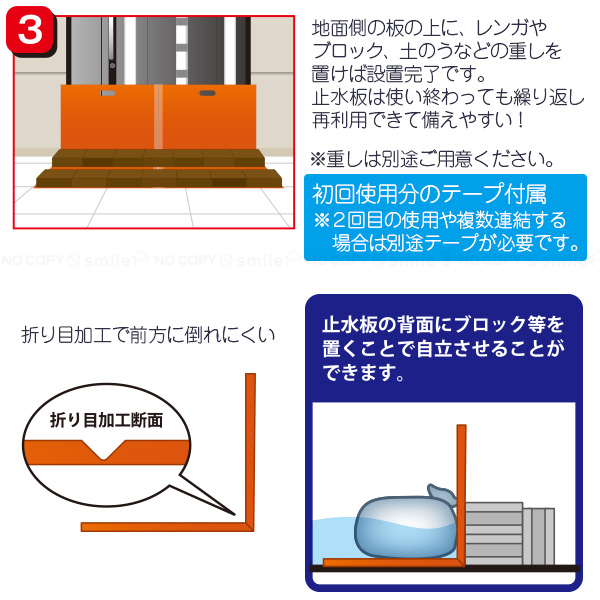 3

地面側の板の上に、レンガやブロック、土のうなどの重しを置けば設置完了です。
止水板は使い終わっても繰り返し再利用できて備えやすい！

※重しは別途ご用意ください。

初回使用分のテープ付属
※2回目の使用や複数連結する場合は別途テープが必要です。

NO COPY smile NO COPY smile NO COPY smile NO COPY smile

折り目加工で前方に倒れにくい

折り目加工断面

止水板の背面にブロック等を置くことで自立させることができます。