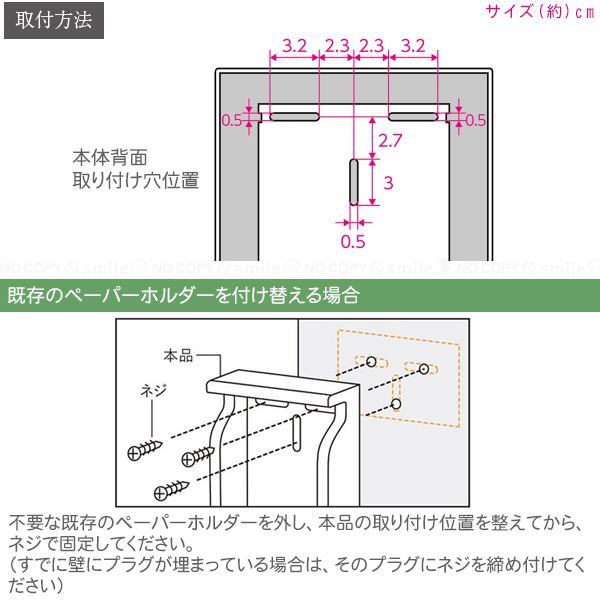 取付方法

サイズ（約）cm

3.2
2.3
2.3
3.2
0.5
0.5
2.7
3
0.5

本体背面
取り付け穴位置

NO COPY smile NO COPY smile NO COPY smile NO COPY smile

既存のペーパーホルダーを付け替える場合

本品
ネジ

不要な既存のペーパーホルダーを外し、本品の取り付け位置を整えてから、ネジで固定してください。
（すでに壁にプラグが埋まっている場合は、そのプラグにネジを締め付けてください）