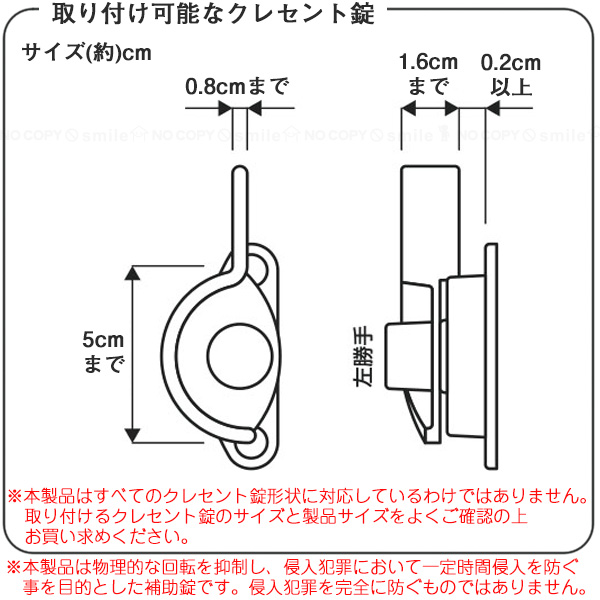 取り付け可能なクレセント錠

サイズ(約)cm

0.8cmまで

1.6cm まで

0.2cm 以上

NO COPY smile NO COPY smile NO COPY smile NO COPY smile

5cm まで

左勝手

※本製品はすべてのクレセント錠形状に対応しているわけではありません。取り付けるクレセント錠のサイズと製品サイズをよくご確認の上お買い求めください。

※本製品は物理的な回転を抑制し、侵入犯罪において一定時間侵入を防ぐ事を目的とした補助錠です。侵入犯罪を完全に防ぐものではありません。