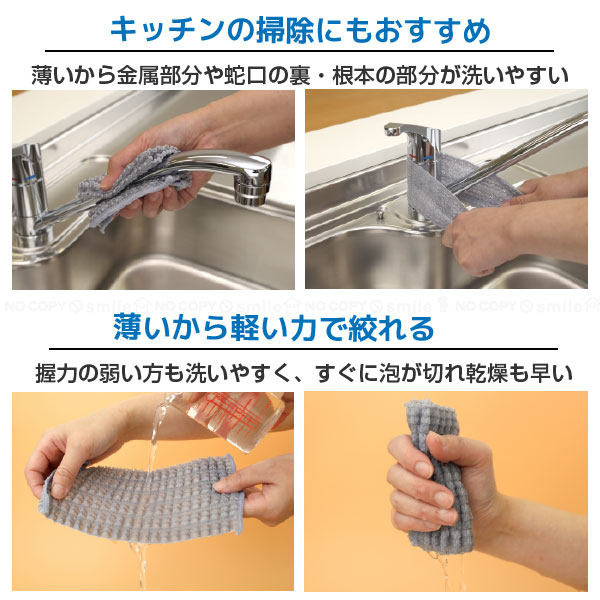 キッチンの掃除にもおすすめ

薄いから金属部分や蛇口の裏・根本の部分が洗いやすい

NO COPY smile NO COPY smile NO COPY smile NO COPY smile

薄いから軽い力で絞れる

握力の弱い方も洗いやすく、すぐに泡が切れ乾燥も早い