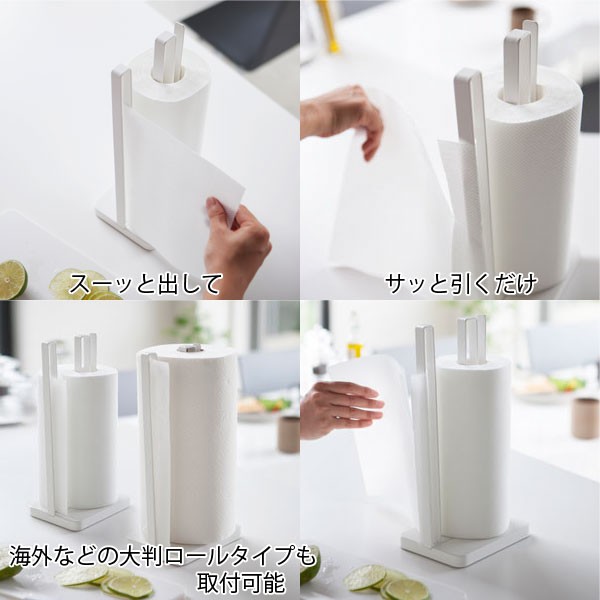 スーッと出して

サッと引くだけ

海外などの大判ロールタイプも
取付可能