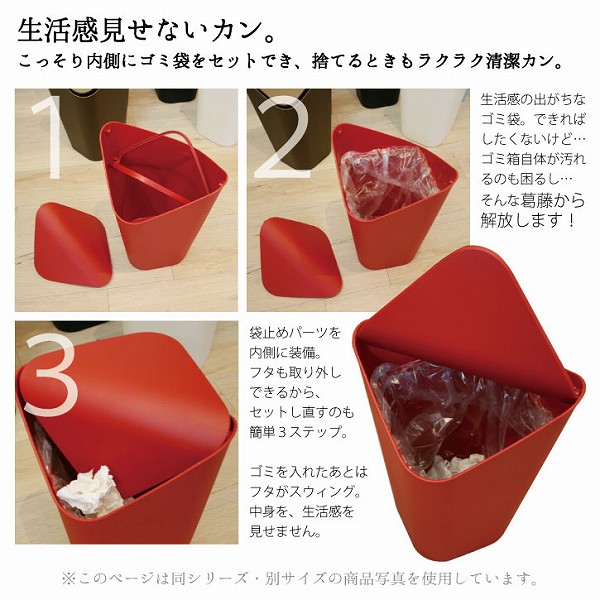 生活感見せないカン。

こっそり内側にゴミ袋をセットでき、捨てるときもラクラク清潔カン。

1

2

生活感の出がちなゴミ袋。できればしたくないけど…ゴミ箱自体が汚れるのも困るし…そんな葛藤から解放します！

3

袋止めパーツを内側に装備。フタも取り外しできるから、セットし直すのも簡単３ステップ。

ゴミを入れたあとはフタがスウィング。中身を、生活感を見せません。

※このページは同シリーズ・別サイズの商品写真を使用しています。