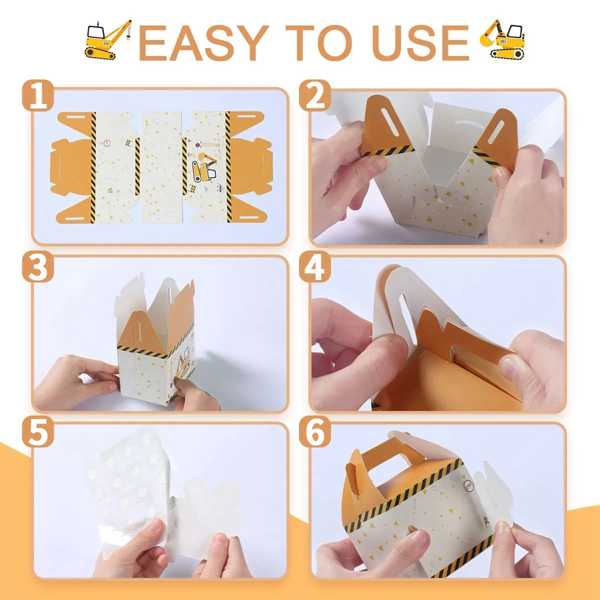 EASY TO USE

1

2

3

4

5

6