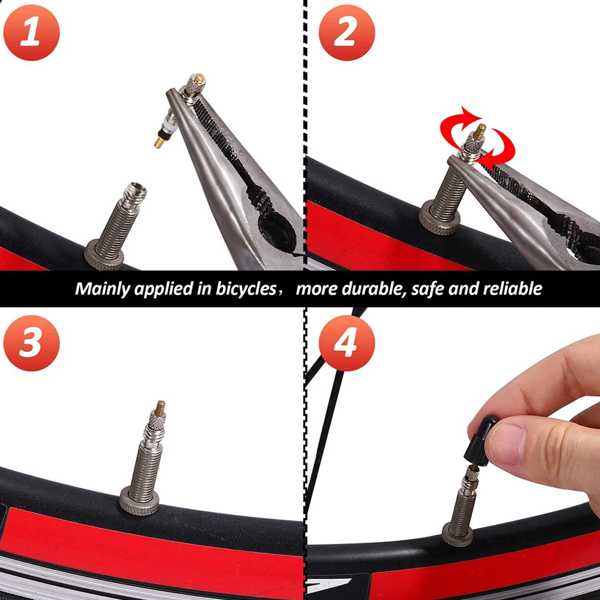 1

2

Mainly applied in bicycles， more durable, safe and reliable

3

4