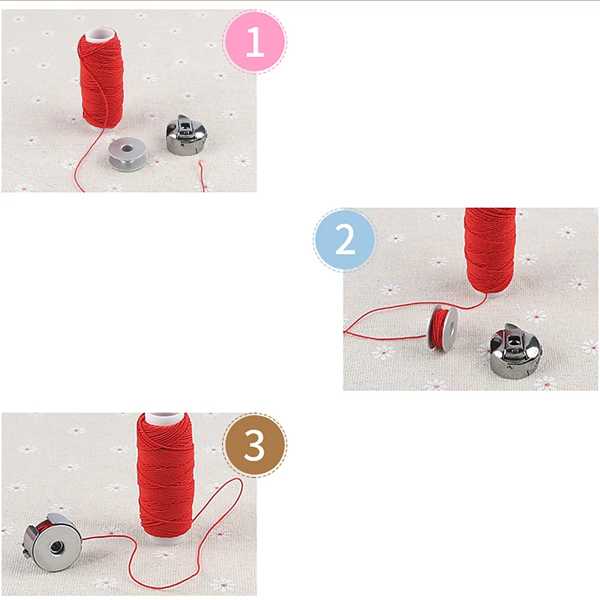 1

2

3