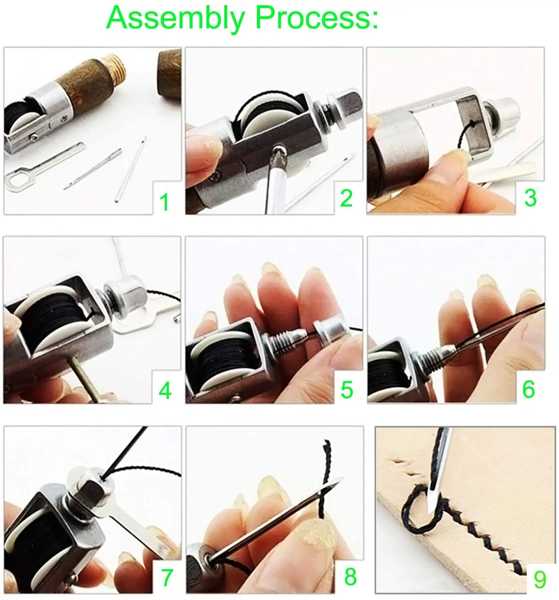 Assembly Process:

1

2

3

4

5

6

7

8

9