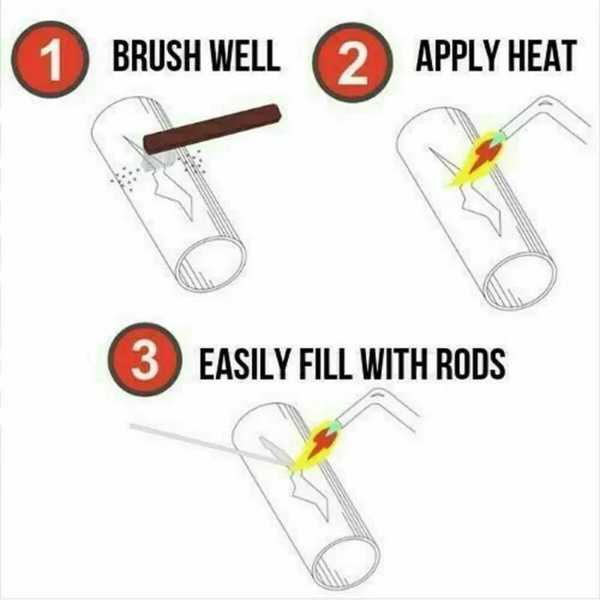 1 BRUSH WELL

2 APPLY HEAT

3 EASILY FILL WITH RODS