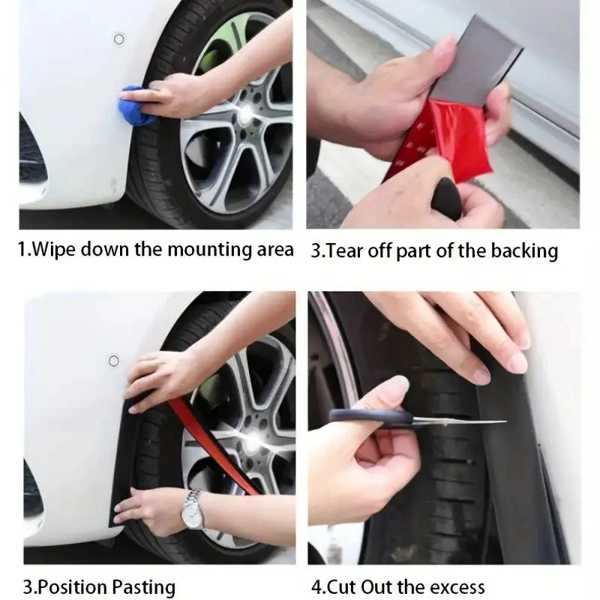 1.Wipe down the mounting area

3.Tear off part of the backing

3.Position Pasting

4.Cut Out the excess