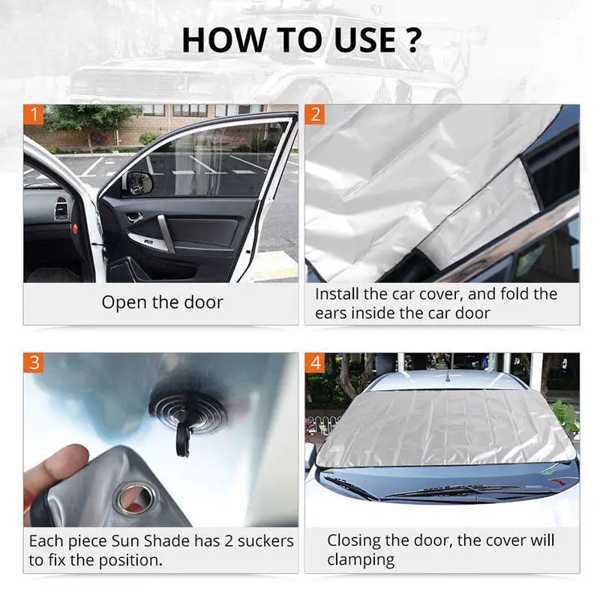 HOW TO USE ?

1

Open the door

2

Install the car cover, and fold the ears inside the car door

3

Each piece Sun Shade has 2 suckers to fix the position.

4

Closing the door, the cover will clamping