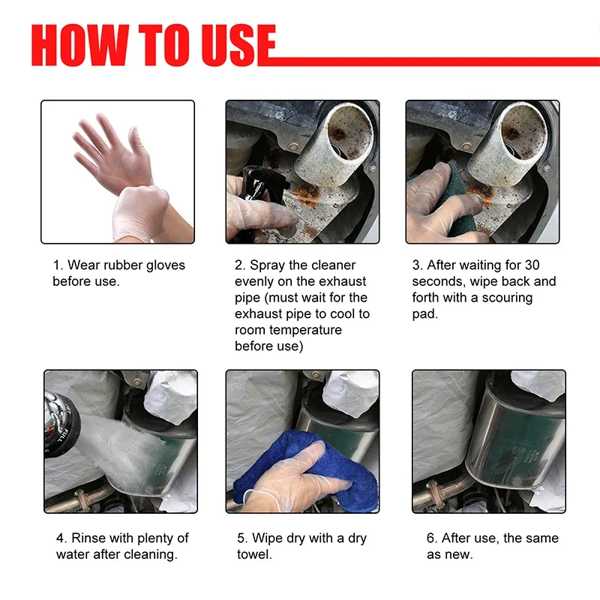 HOW TO USE

1. Wear rubber gloves before use.

2. Spray the cleaner evenly on the exhaust pipe (must wait for the exhaust pipe to cool to room temperature before use)

3. After waiting for 30 seconds, wipe back and forth with a scouring pad.

4. Rinse with plenty of water after cleaning.

5. Wipe dry with a dry towel.

6. After use, the same as new.