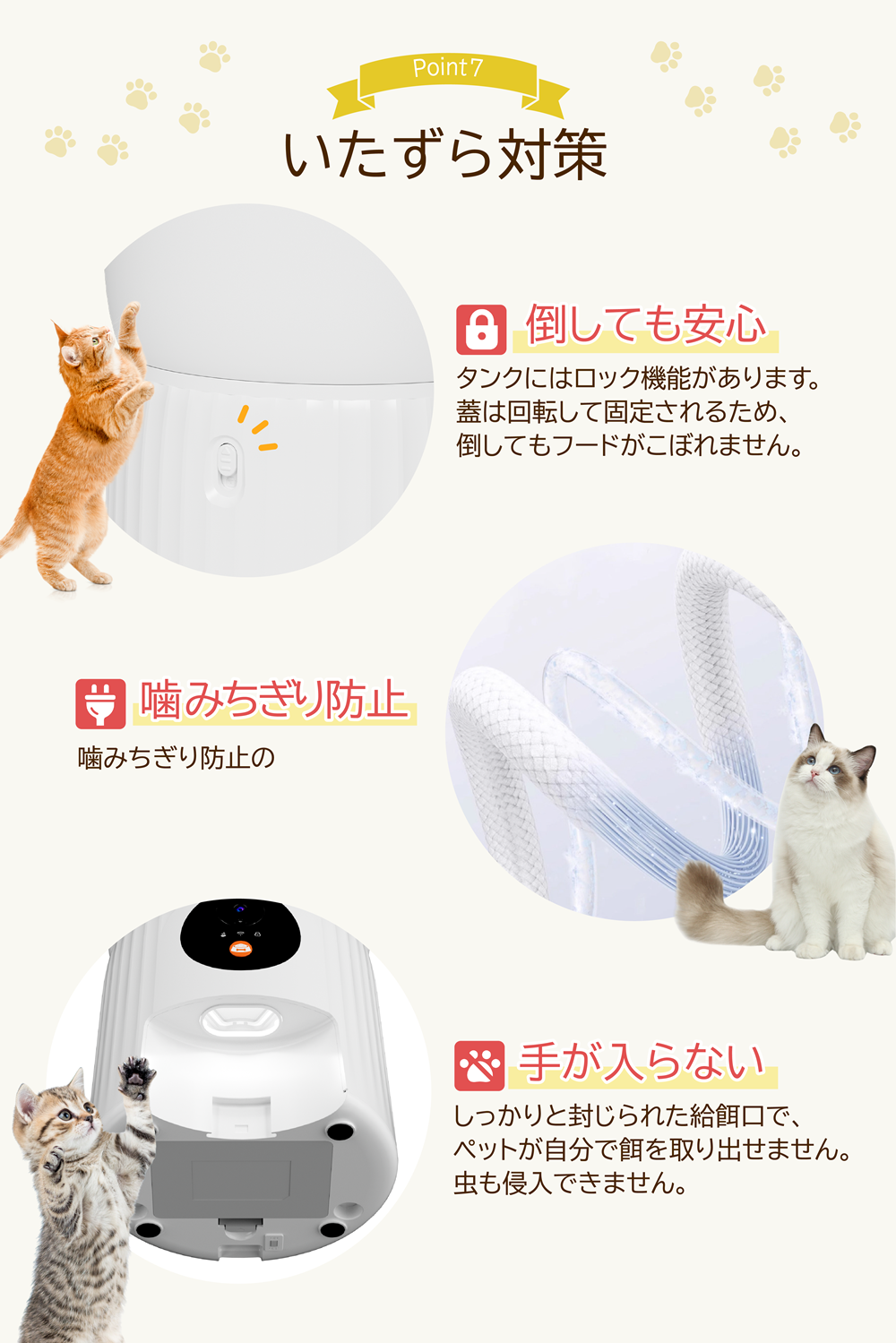 Point7

いたずら対策

倒しても安心

タンクにはロック機能があります。
蓋は回転して固定されるため、
倒してもフードがこぼれません。

噛みちぎり防止

噛みちぎり防止の

手が入らない

しっかりと封じられた給餌口で、
ペットが自分で餌を取り出せません。
虫も侵入できません。