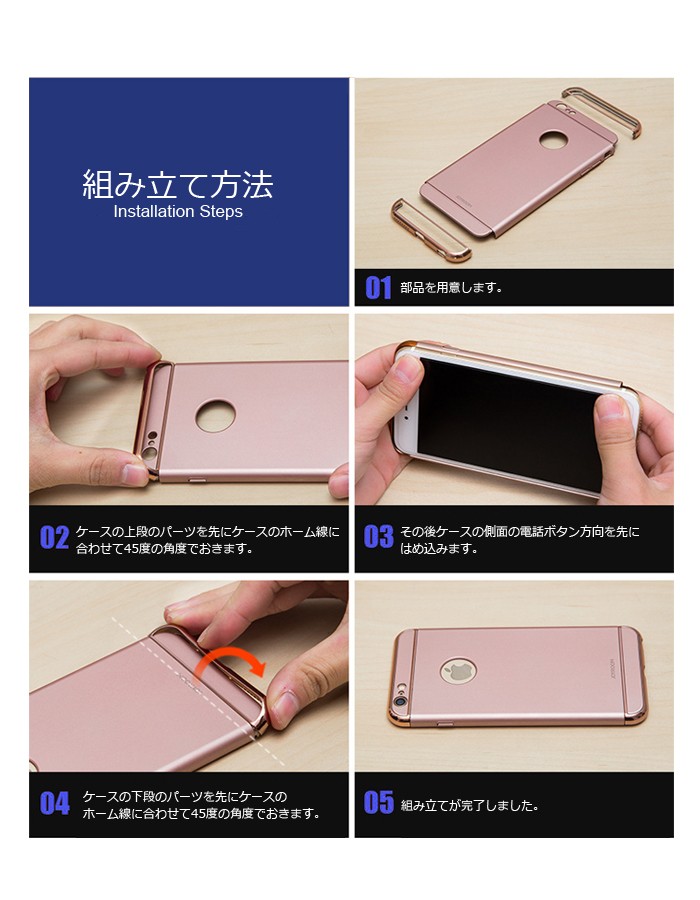 組み立て方法
Installation Steps

01 部品を用意します。

02 ケースの上段のパーツを先にケースのホーム線に合わせて45度の角度でおきます。

03 その後ケースの側面の電話ボタン方向を先にはめ込みます。

04 ケースの下段のパーツを先にケースのホーム線に合わせて45度の角度でおきます。

05 組み立てが完了しました。