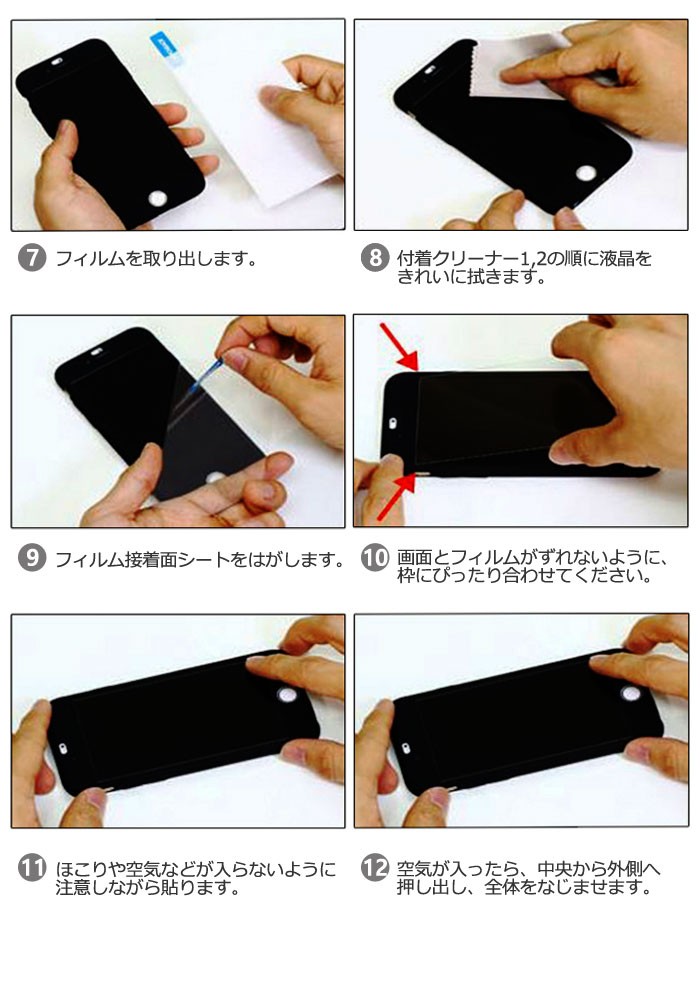 7 フィルムを取り出します。

8 付着クリーナー1,2の順に液晶をきれいに拭きます。

9 フィルム接着面シートをはがします。

10 画面とフィルムがずれないように、枠にぴったり合わせてください。

11 ほこりや空気などが入らないように注意しながら貼ります。

12 空気が入ったら、中央から外側へ押し出し、全体をなじませます。