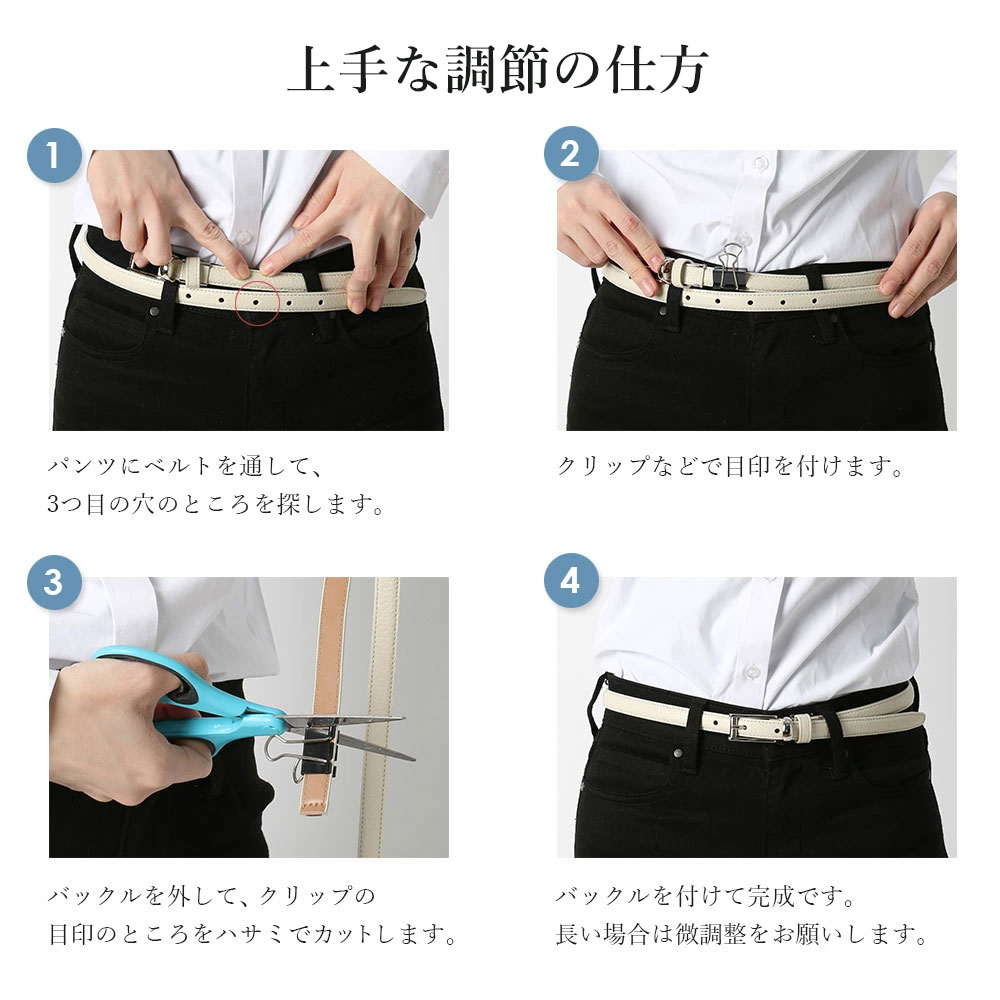 上手な調節の仕方

1

パンツにベルトを通して、
3つ目の穴のところを探します。

2

クリップなどで目印を付けます。

3

バックルを外して、クリップの
目印のところをハサミでカットします。

4

バックルを付けて完成です。
長い場合は微調整をお願いします。