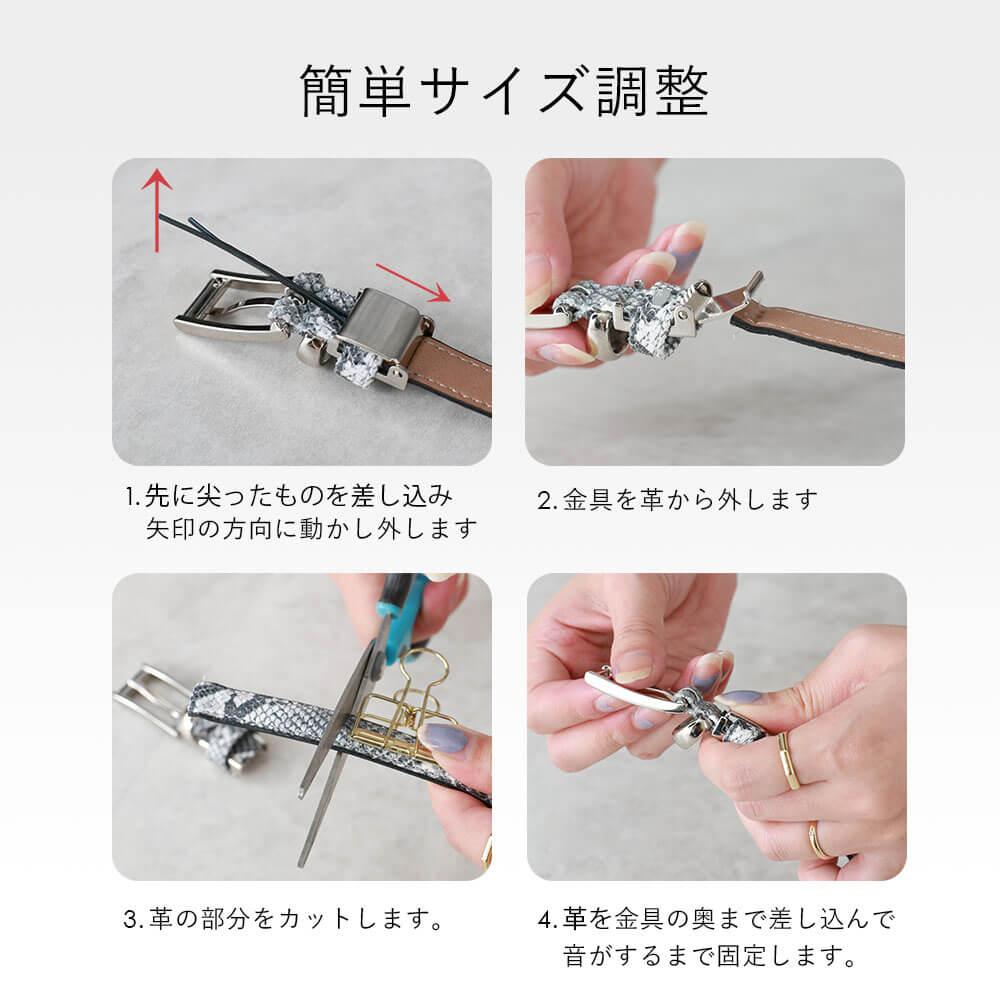 簡単サイズ調整

1. 先に尖ったものを差し込み
矢印の方向に動かし外します

2. 金具を革から外します

3. 革の部分をカットします。

4. 革を金具の奥まで差し込んで
音がするまで固定します。