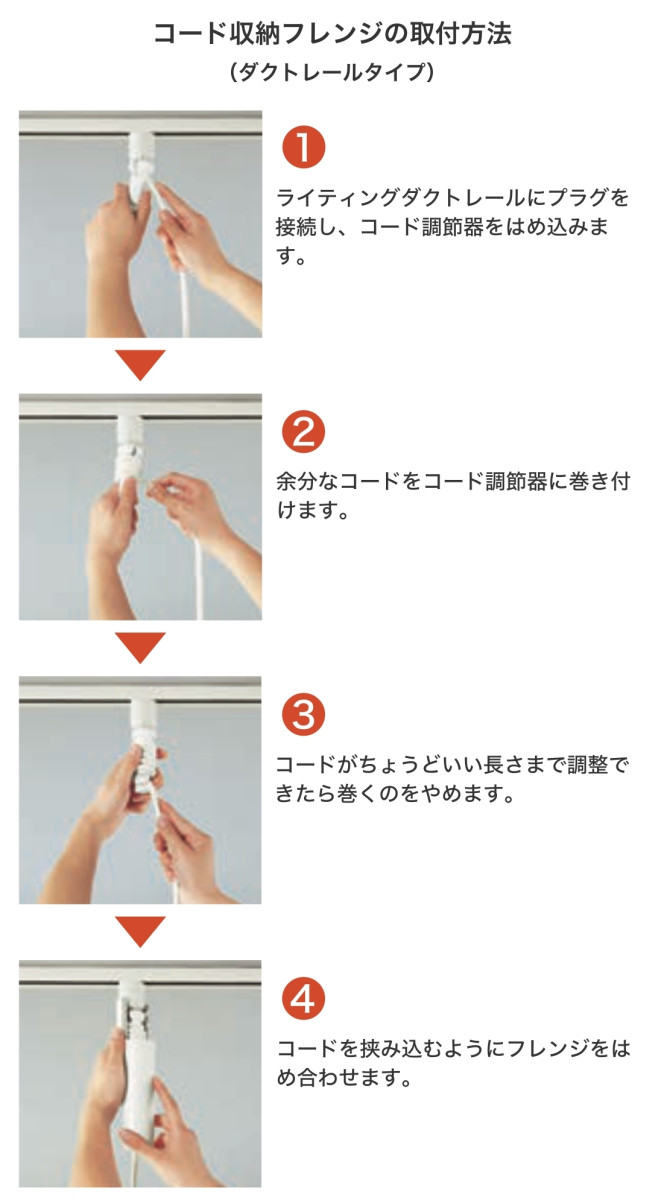 コード収納フレンジの取付方法
（ダクトレールタイプ）

1
ライティングダクトレールにプラグを接続し、コード調節器をはめ込みます。

2
余分なコードをコード調節器に巻き付けます。

3
コードがちょうどいい長さまで調整できたら巻くのをやめます。

4
コードを挟み込むようにフレンジをはめ合わせます。