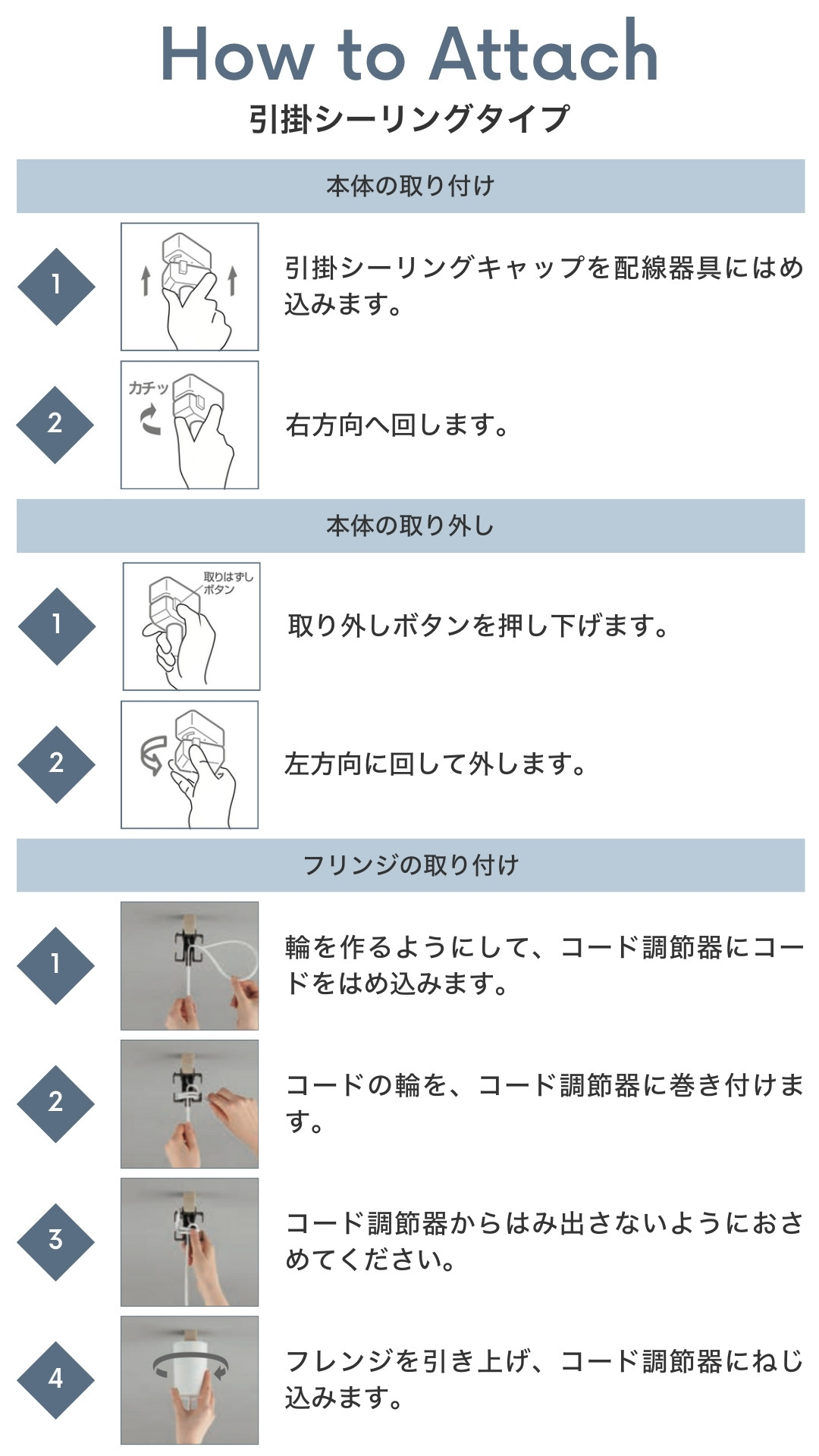 How to Attach
引掛シーリングタイプ

本体の取り付け

1
引掛シーリングキャップを配線器具にはめ込みます。

2
カチッ
右方向へ回します。

本体の取り外し

1
取りはずしボタン
取り外しボタンを押し下げます。

2
左方向に回して外します。

フリンジの取り付け

1
輪を作るようにして、コード調節器にコードをはめ込みます。

2
コードの輪を、コード調節器に巻き付けます。

3
コード調節器からはみ出さないようにおさめてください。

4
フレンジを引き上げ、コード調節器にねじ込みます。