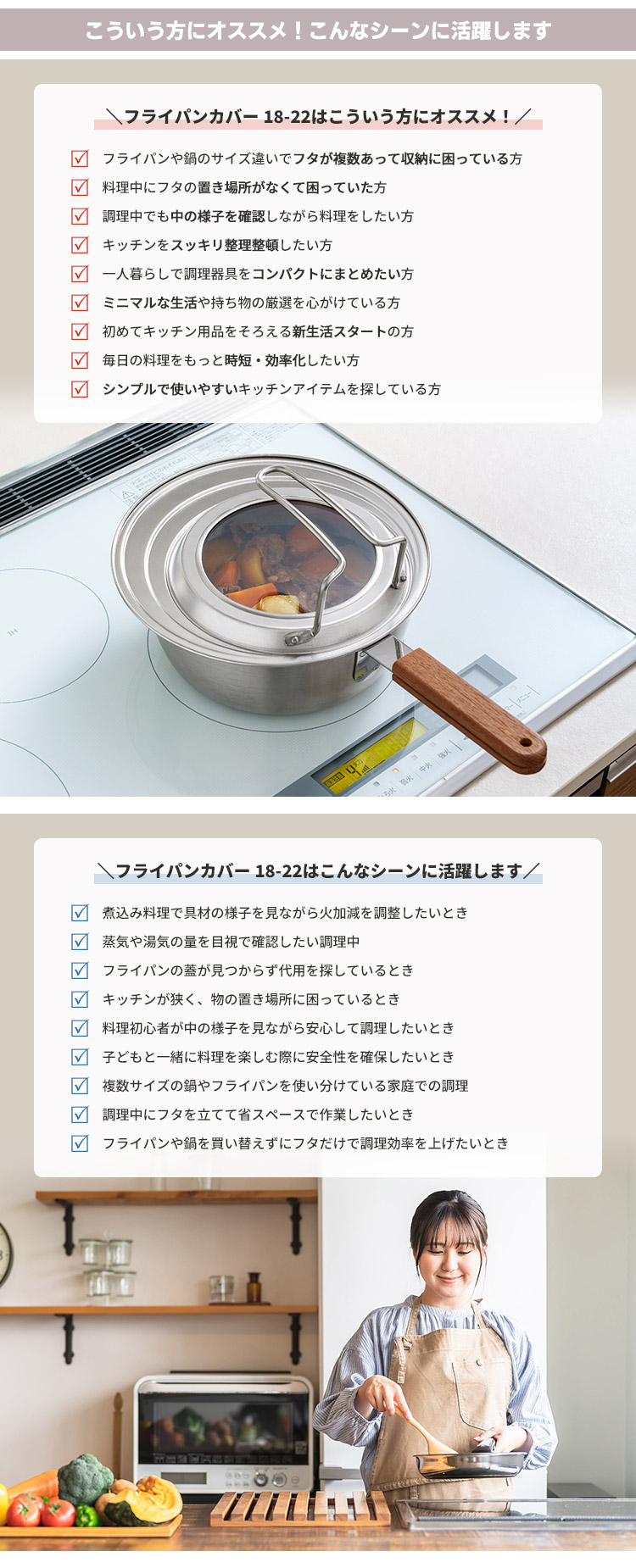 こういう方にオススメ！こんなシーンに活躍します

＼フライパンカバー 18-22はこういう方にオススメ！／

フライパンや鍋のサイズ違いでフタが複数あって収納に困っている方
料理中にフタの置き場所がなくて困っていた方
調理中でも中の様子を確認しながら料理をしたい方
キッチンをスッキリ整理整頓したい方
一人暮らしで調理器具をコンパクトにまとめたい方
ミニマルな生活や持ち物の厳選を心がけている方
初めてキッチン用品をそろえる新生活スタートの方
毎日の料理をもっと時短・効率化したい方
シンプルで使いやすいキッチンアイテムを探している方

＼フライパンカバー 18-22はこんなシーンに活躍します／

煮込み料理で具材の様子を見ながら火加減を調整したいとき
蒸気や湯気の量を目視で確認したい調理中
フライパンの蓋が見つからず代用を探しているとき
キッチンが狭く、物の置き場所に困っているとき
料理初心者が中の様子を見ながら安心して調理したいとき
子どもと一緒に料理を楽しむ際に安全性を確保したいとき
複数サイズの鍋やフライパンを使い分けている家庭での調理
調理中にフタを立てて省スペースで作業したいとき
フライパンや鍋を買い替えずにフタだけで調理効率を上げたいとき