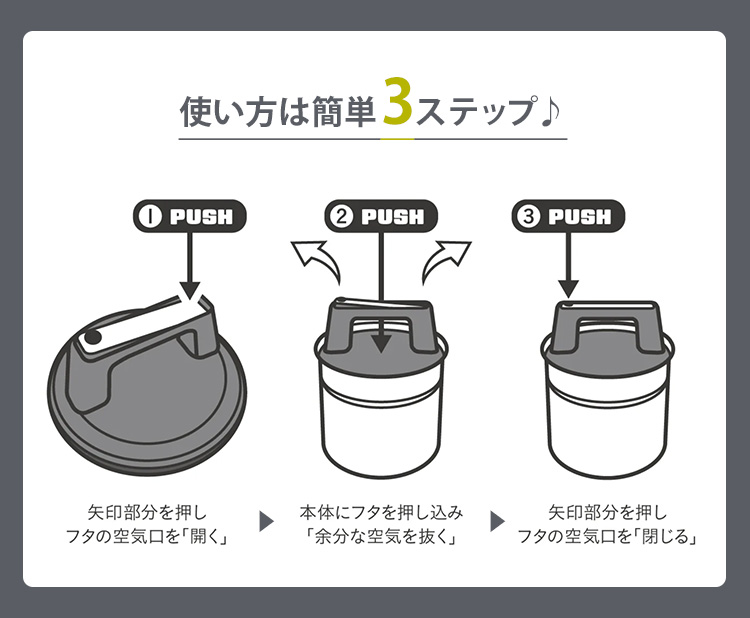 使い方は簡単3ステップ♪

① PUSH

② PUSH

③ PUSH

矢印部分を押し
フタの空気口を「開く」

本体にフタを押し込み
「余分な空気を抜く」

矢印部分を押し
フタの空気口を「閉じる」