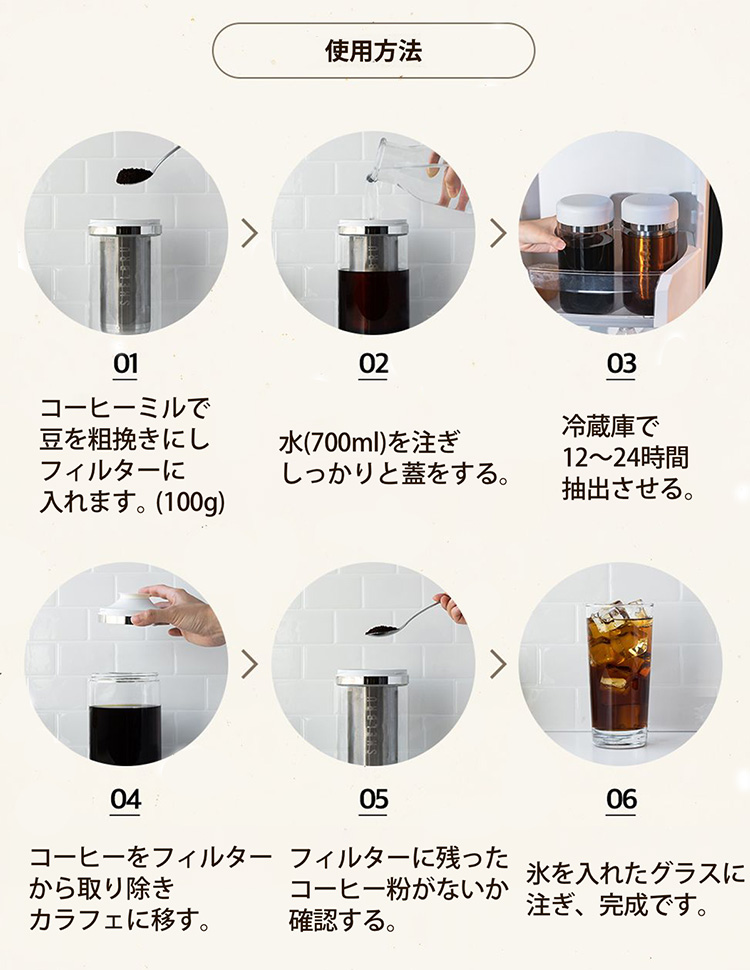 使用方法

01
コーヒーミルで豆を粗挽きにしフィルターに入れます。(100g)

02
水(700ml)を注ぎしっかりと蓋をする。

03
冷蔵庫で12〜24時間抽出させる。

04
コーヒーをフィルターから取り除きカラフェに移す。

05
フィルターに残ったコーヒー粉がないか確認する。

06
氷を入れたグラスに注ぎ、完成です。