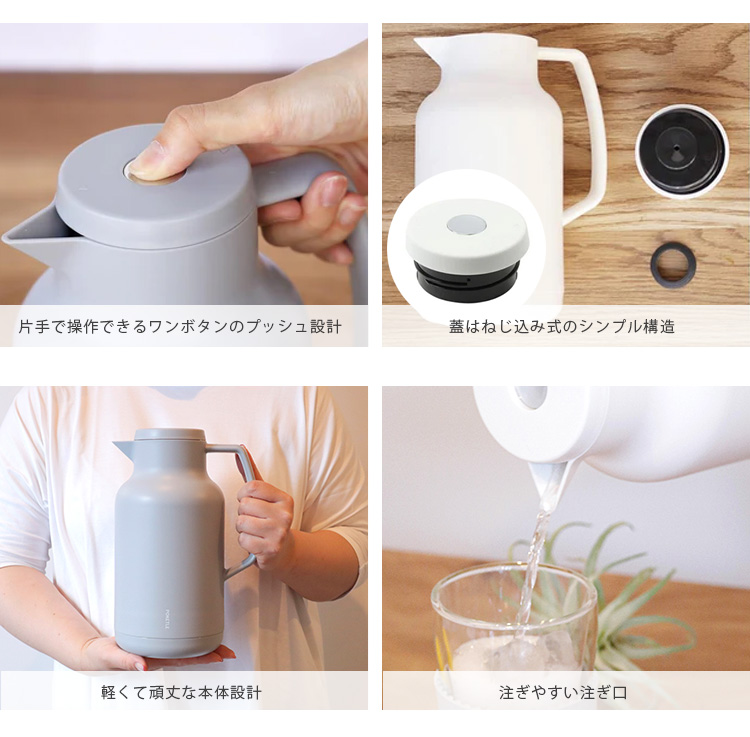 片手で操作できるワンボタンのプッシュ設計

蓋はねじ込み式のシンプル構造

軽くて頑丈な本体設計

注ぎやすい注ぎ口