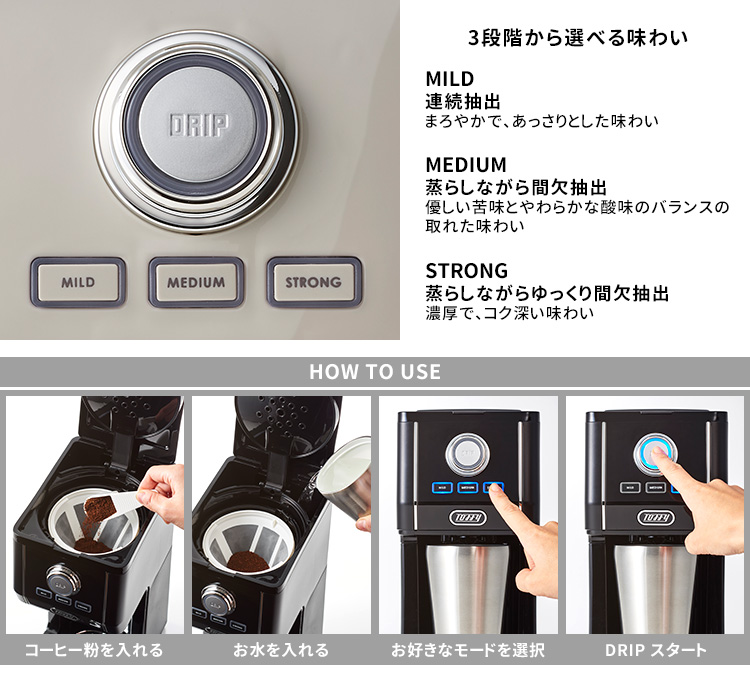 DRIP

MILD

MEDIUM

STRONG

3段階から選べる味わい

MILD
連続抽出
まろやかで、あっさりとした味わい

MEDIUM
蒸らしながら間欠抽出
優しい苦味とやわらかな酸味のバランスの取れた味わい

STRONG
蒸らしながらゆっくり間欠抽出
濃厚で、コク深い味わい

HOW TO USE

Toffy

Toffy

コーヒー粉を入れる

お水を入れる

お好きなモードを選択

DRIP スタート