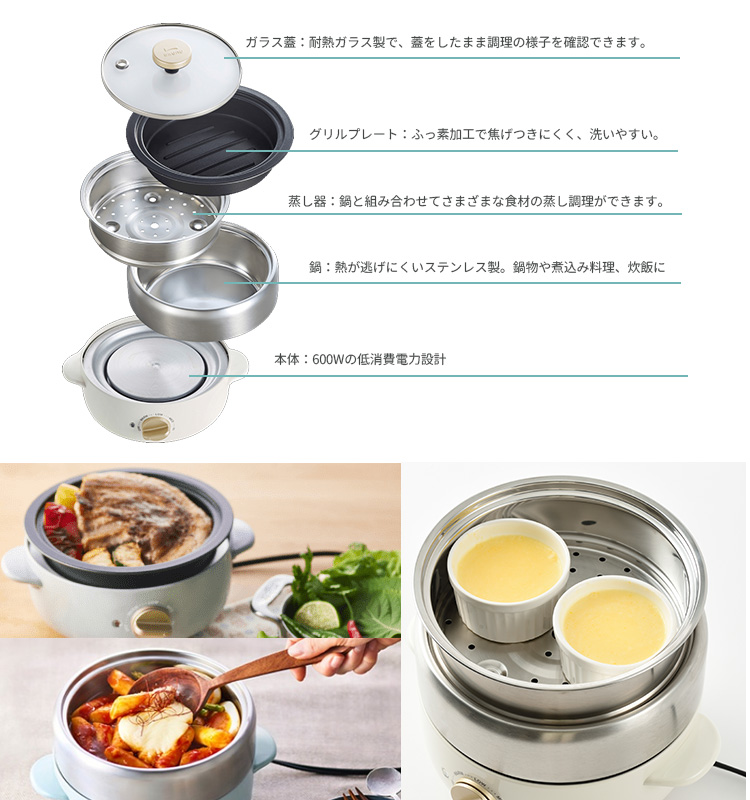 ガラス蓋：耐熱ガラス製で、蓋をしたまま調理の様子を確認できます。

グリルプレート：ふっ素加工で焦げつきにくく、洗いやすい。

蒸し器：鍋と組み合わせてさまざまな食材の蒸し調理ができます。

鍋：熱が逃げにくいステンレス製。鍋物や煮込み料理、炊飯に

本体：600Wの低消費電力設計