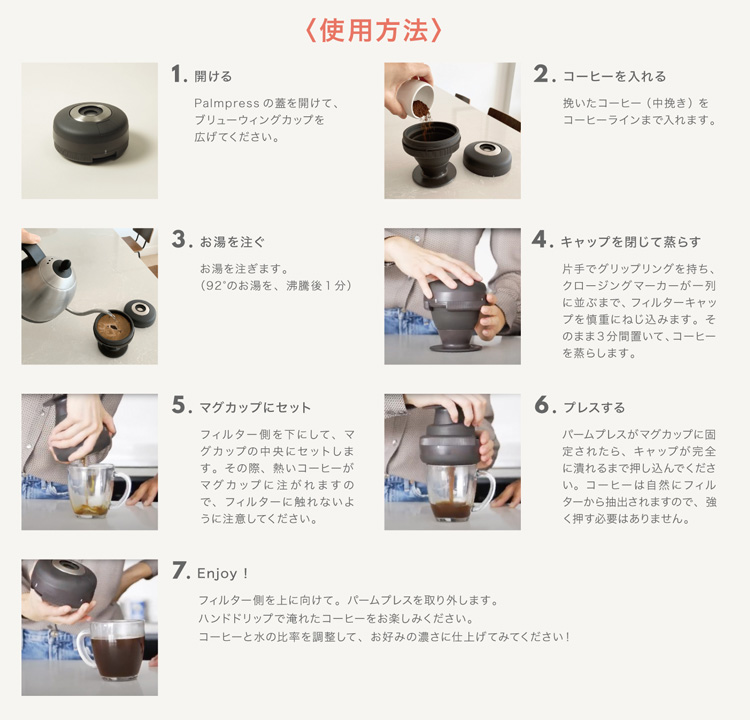 〈使用方法〉

1. 開ける

Palmpressの蓋を開けて、ブリューウィングカップを広げてください。

2. コーヒーを入れる

挽いたコーヒー（中挽き）をコーヒーラインまで入れます。

3. お湯を注ぐ

お湯を注ぎます。
（92°のお湯を、沸騰後1分）

4. キャップを閉じて蒸らす

片手でグリップリングを持ち、クロージングマーカーが一列に並ぶまで、フィルターキャップを慎重にねじ込みます。そのまま3分間置いて、コーヒーを蒸らします。

5. マグカップにセット

フィルター側を下にして、マグカップの中央にセットします。その際、熱いコーヒーがマグカップに注がれますので、フィルターに触れないように注意してください。

6. プレスする

パームプレスがマグカップに固定されたら、キャップが完全に潰れるまで押し込んでください。コーヒーは自然にフィルターから抽出されますので、強く押す必要はありません。

7. Enjoy！

フィルター側を上に向けて。パームプレスを取り外します。
ハンドドリップで淹れたコーヒーをお楽しみください。
コーヒーと水の比率を調整して、お好みの濃さに仕上げてみてください！