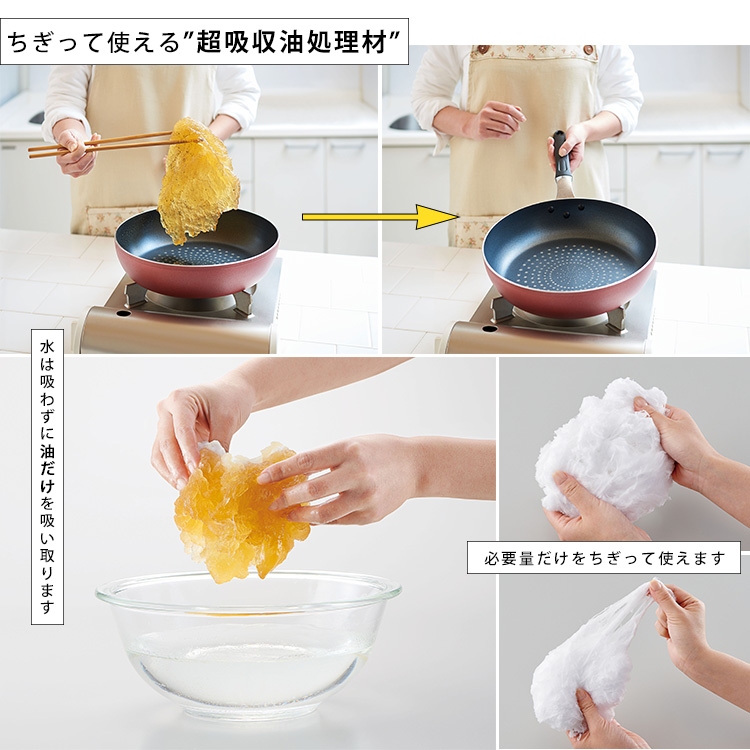 ちぎって使える"超吸収油処理材"

水は吸わずに油だけを吸い取ります

必要量だけをちぎって使えます