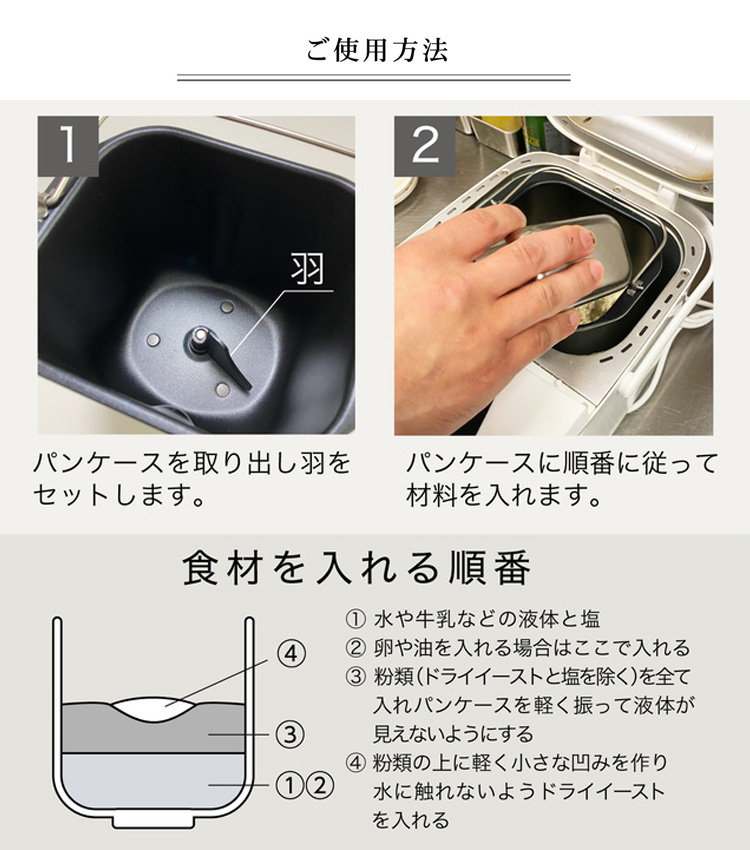 ご使用方法

1

羽

パンケースを取り出し羽をセットします。

2

パンケースに順番に従って材料を入れます。

食材を入れる順番

④

③

①②

① 水や牛乳などの液体と塩
② 卵や油を入れる場合はここで入れる
③ 粉類(ドライイーストと塩を除く)を全て入れパンケースを軽く振って液体が見えないようにする
④ 粉類の上に軽く小さな凹みを作り水に触れないようドライイーストを入れる