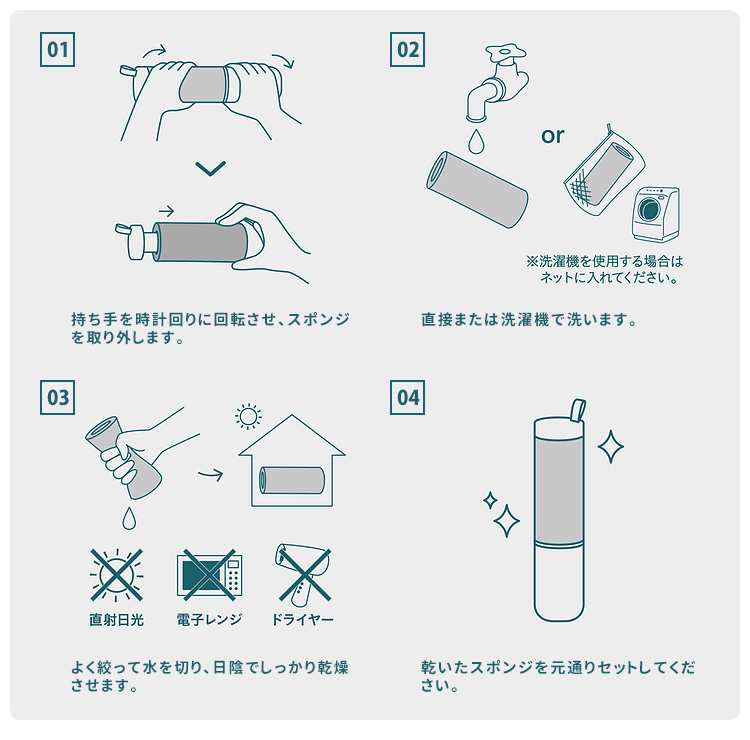 01

持ち手を時計回りに回転させ、スポンジを取り外します。

02

or

※洗濯機を使用する場合はネットに入れてください。

直接または洗濯機で洗います。

03

直射日光

電子レンジ

ドライヤー

よく絞って水を切り、日陰でしっかり乾燥させます。

04

乾いたスポンジを元通りセットしてください。