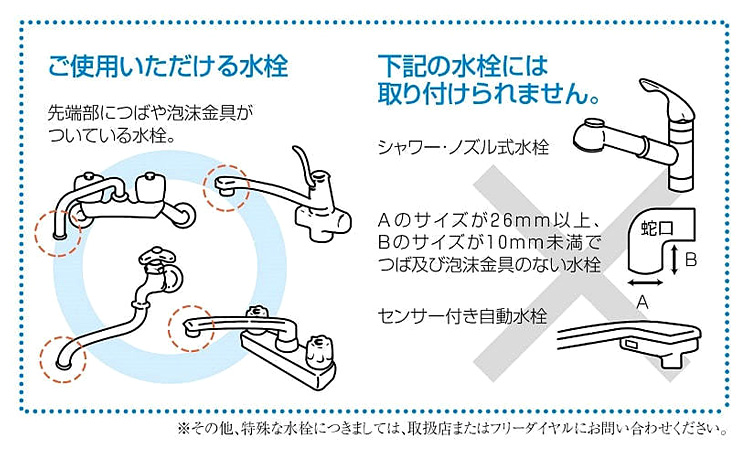 ご使用いただける水栓

先端部につばや泡沫金具がついている水栓。

下記の水栓には取り付けられません。

シャワー・ノズル式水栓

Aのサイズが26mm以上、Bのサイズが10mm未満でつば及び泡沫金具のない水栓

蛇口

B

A

センサー付き自動水栓

※その他、特殊な水栓につきましては、取扱店またはフリーダイヤルにお問い合わせください。