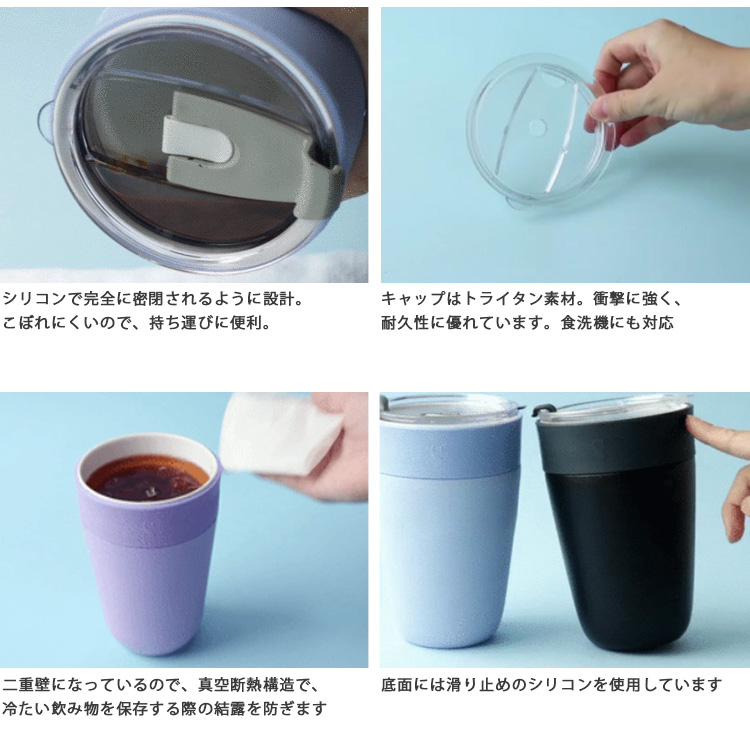 シリコンで完全に密閉されるように設計。
こぼれにくいので、持ち運びに便利。

キャップはトライタン素材。衝撃に強く、
耐久性に優れています。食洗機にも対応

二重壁になっているので、真空断熱構造で、
冷たい飲み物を保存する際の結露を防ぎます

底面には滑り止めのシリコンを使用しています